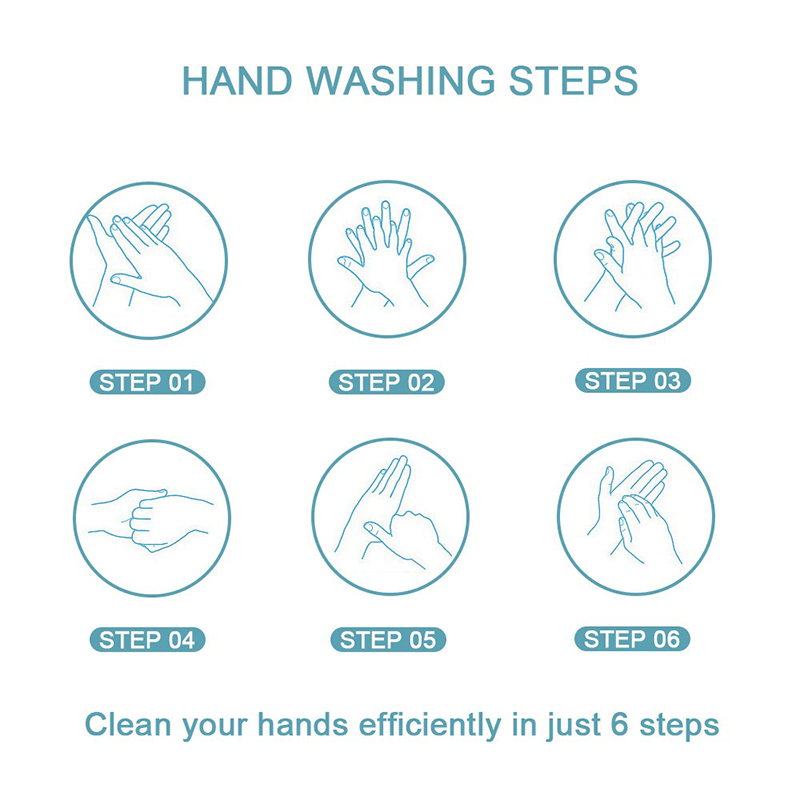 HAND WASHING STEPS

STEP 01

STEP 02

STEP 03

STEP 04

STEP 05

STEP 06

Clean your hands efficiently in just 6 steps