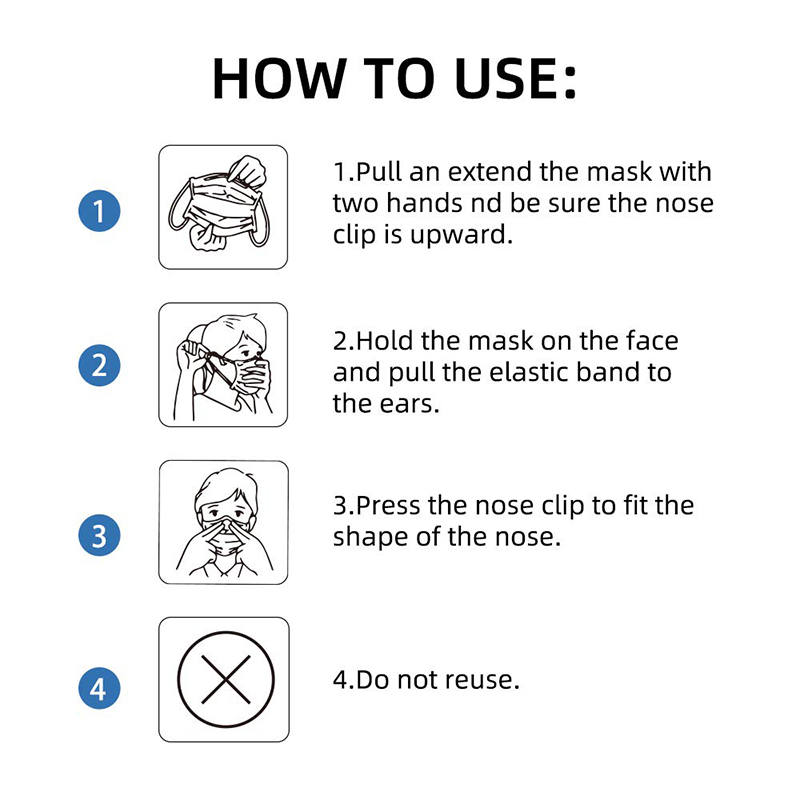 HOW TO USE:

1

1.Pull an extend the mask with two hands nd be sure the nose clip is upward.

2

2.Hold the mask on the face and pull the elastic band to the ears.

3

3.Press the nose clip to fit the shape of the nose.

4

4.Do not reuse.