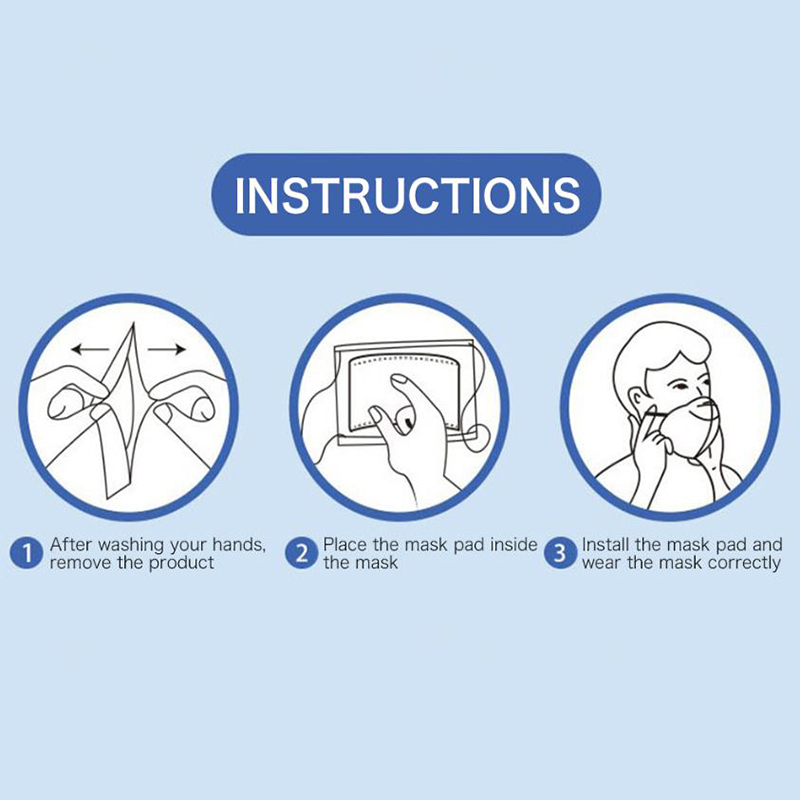 INSTRUCTIONS

1 After washing your hands, remove the product

2 Place the mask pad inside the mask

3 Install the mask pad and wear the mask correctly