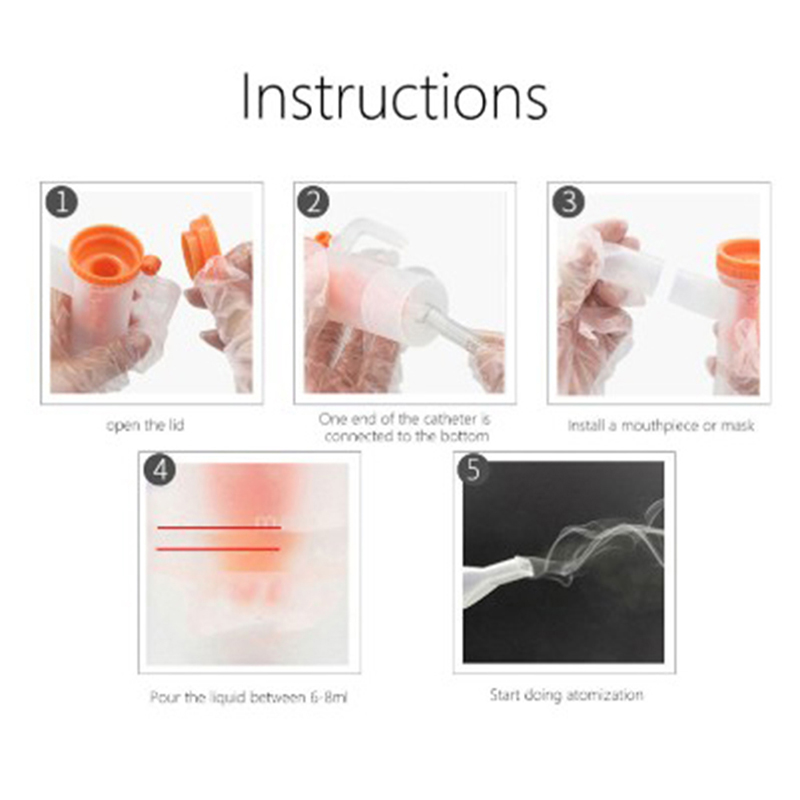 Instructions

1

open the lid

2

One end of the catheter is connected to the bottom

3

Install a mouthpiece or mask

4

Pour the liquid between 6-8ml

5

Start doing atomization