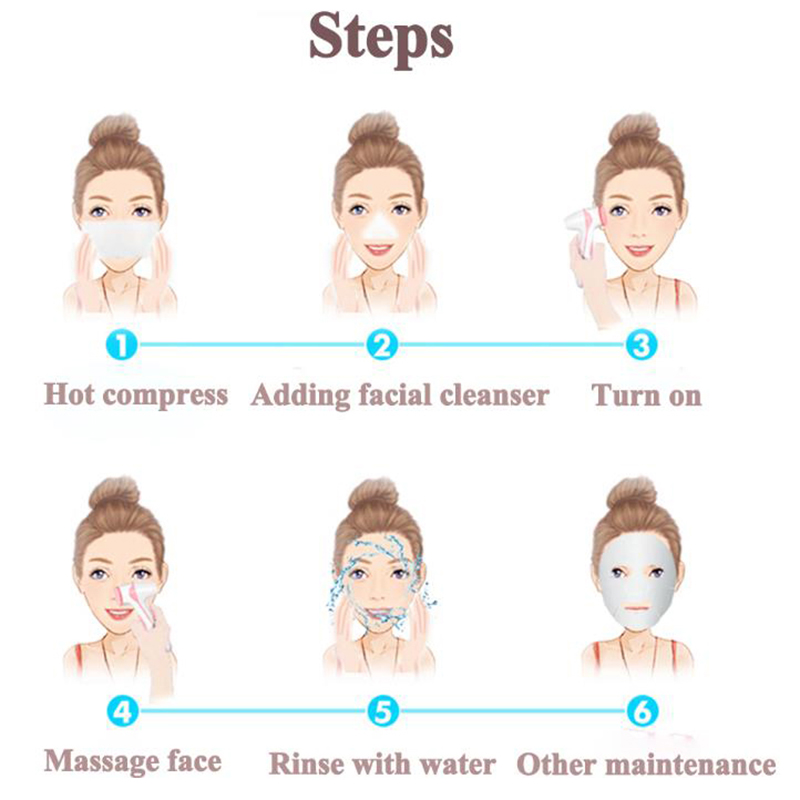 Steps

1 Hot compress
2 Adding facial cleanser
3 Turn on

4 Massage face
5 Rinse with water
6 Other maintenance