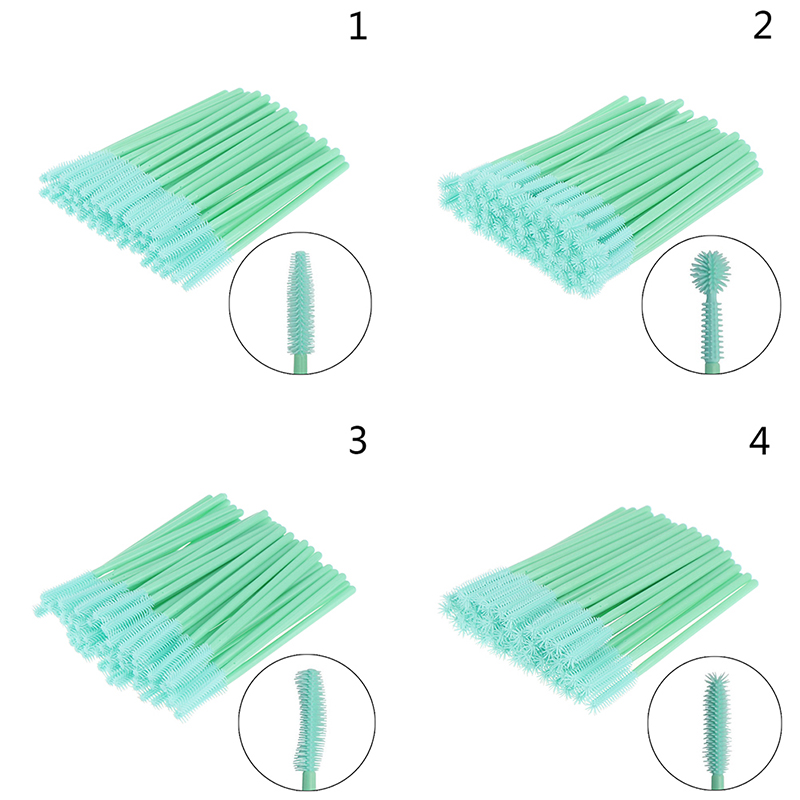 1

2

3

4