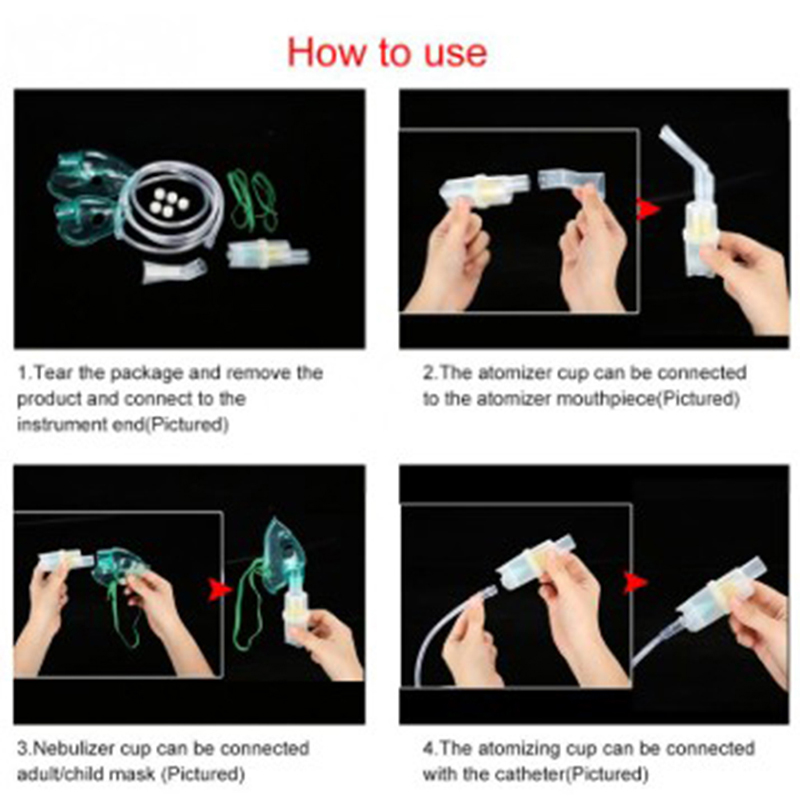 How to use

1.Tear the package and remove the product and connect to the instrument end(Pictured)

2.The atomizer cup can be connected to the atomizer mouthpiece(Pictured)

3.Nebulizer cup can be connected adult/child mask (Pictured)

4.The atomizing cup can be connected with the catheter(Pictured)