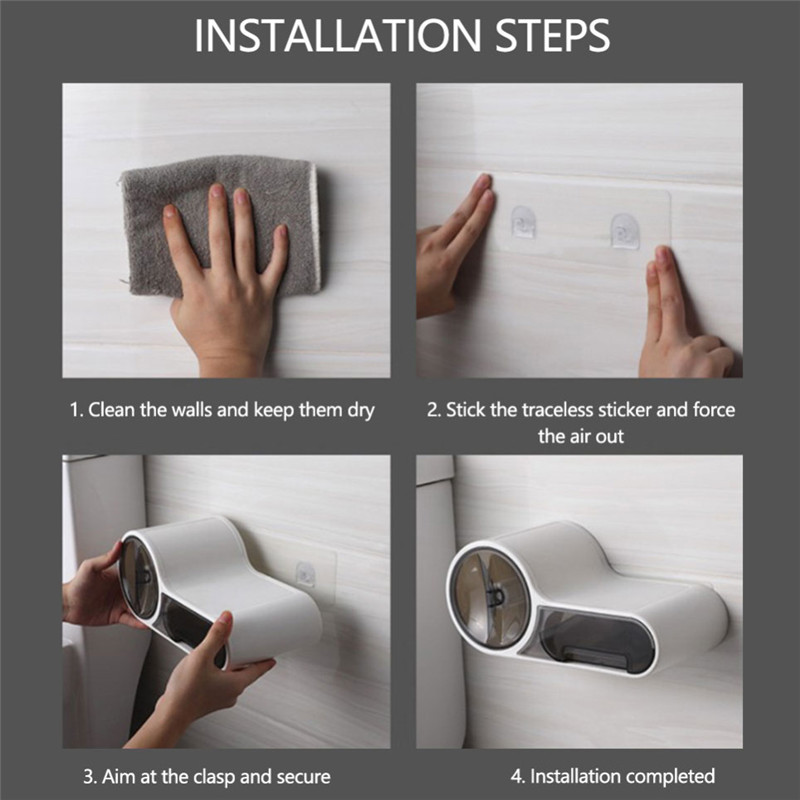 INSTALLATION STEPS

1. Clean the walls and keep them dry

2. Stick the traceless sticker and force the air out

3. Aim at the clasp and secure

4. Installation completed