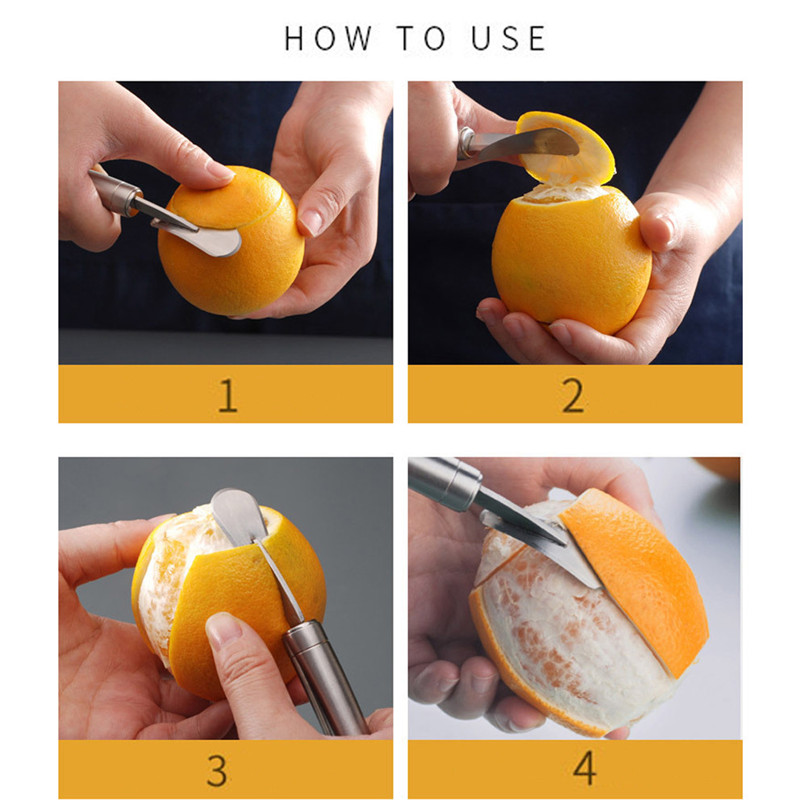 HOW TO USE

1

2

3

4