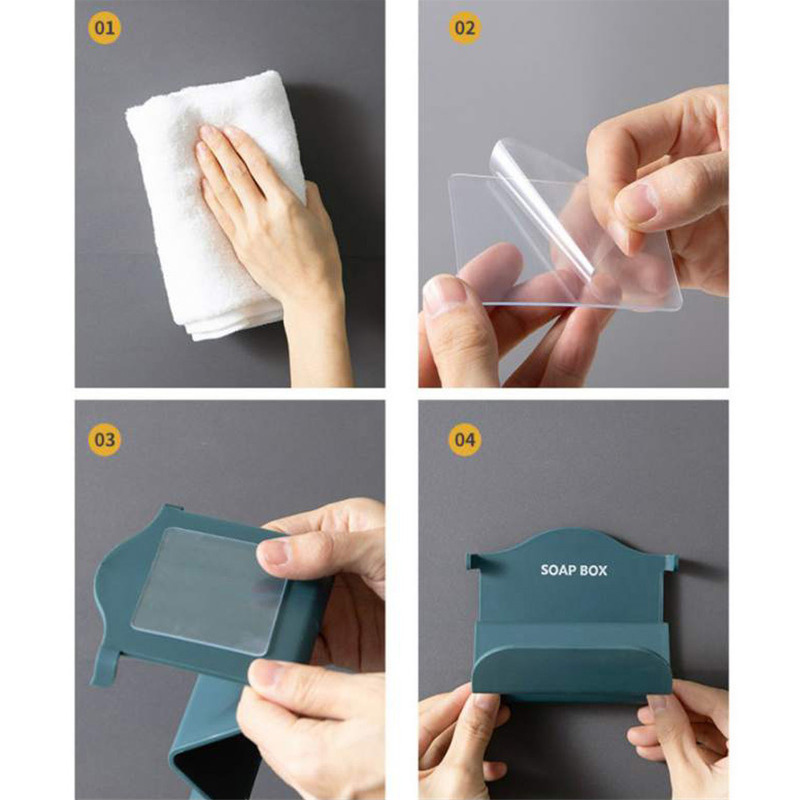 01

02

03

04

SOAP BOX