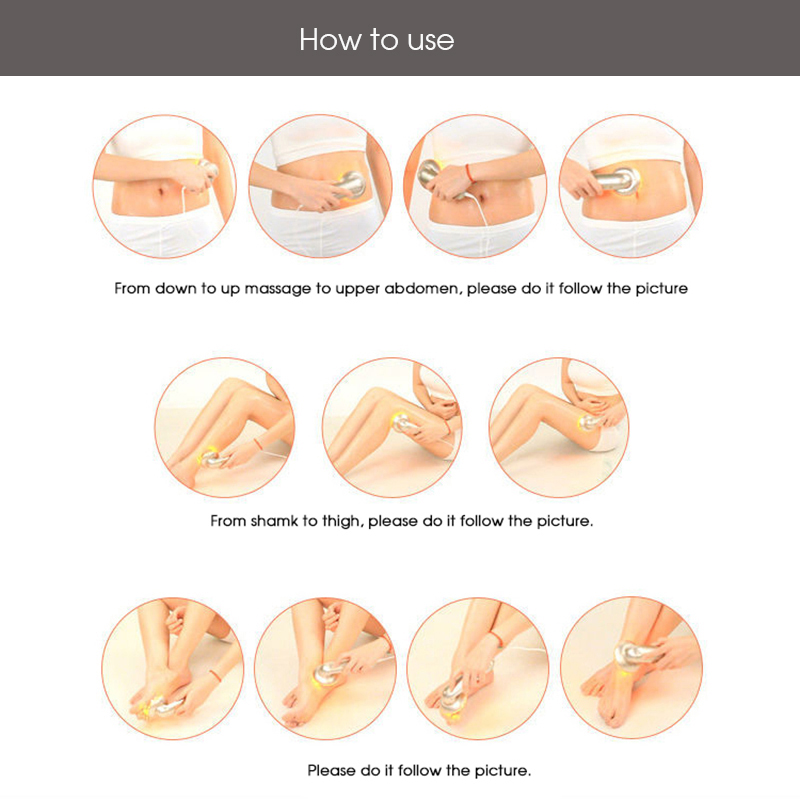 How to use

From down to up massage to upper abdomen, please do it follow the picture

From shamk to thigh, please do it follow the picture.

Please do it follow the picture.