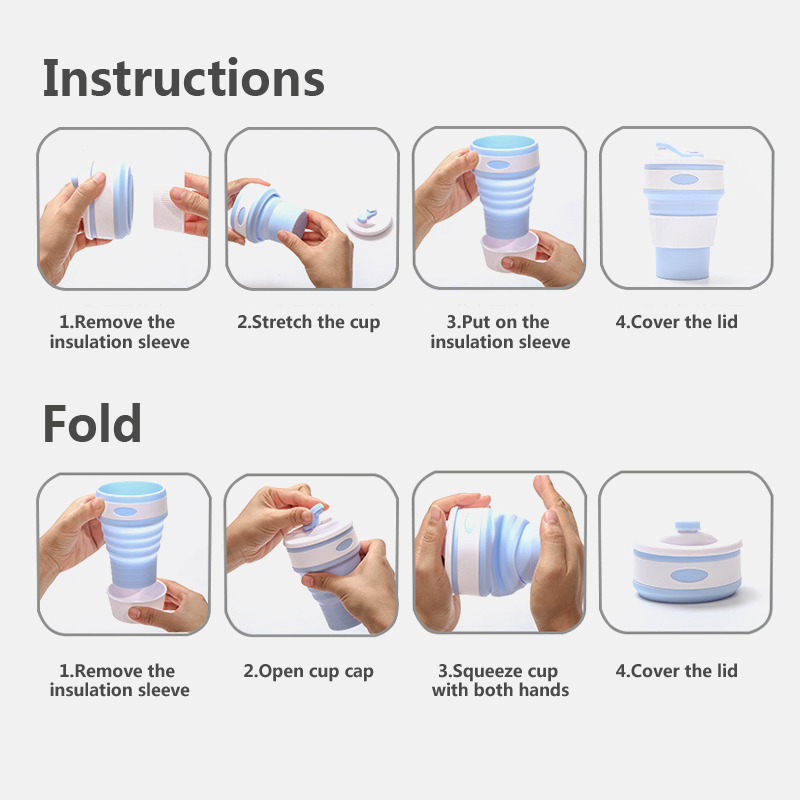 Instructions

1.Remove the insulation sleeve

2.Stretch the cup

3.Put on the insulation sleeve

4.Cover the lid

Fold

1.Remove the insulation sleeve

2.Open cup cap

3.Squeeze cup with both hands

4.Cover the lid