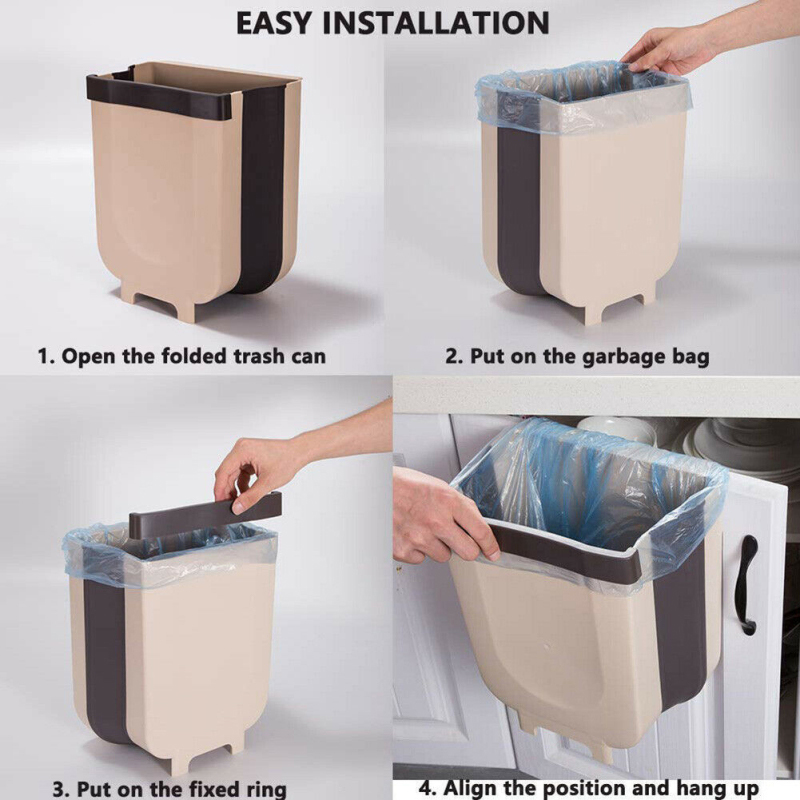 EASY INSTALLATION

1. Open the folded trash can

2. Put on the garbage bag

3. Put on the fixed ring

4. Align the position and hang up