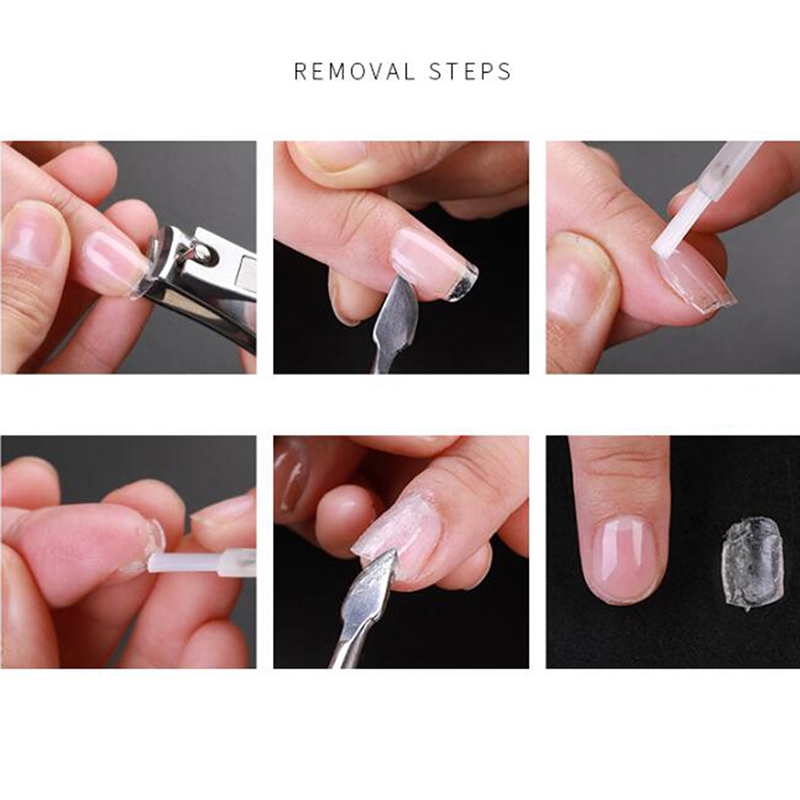 REMOVAL STEPS