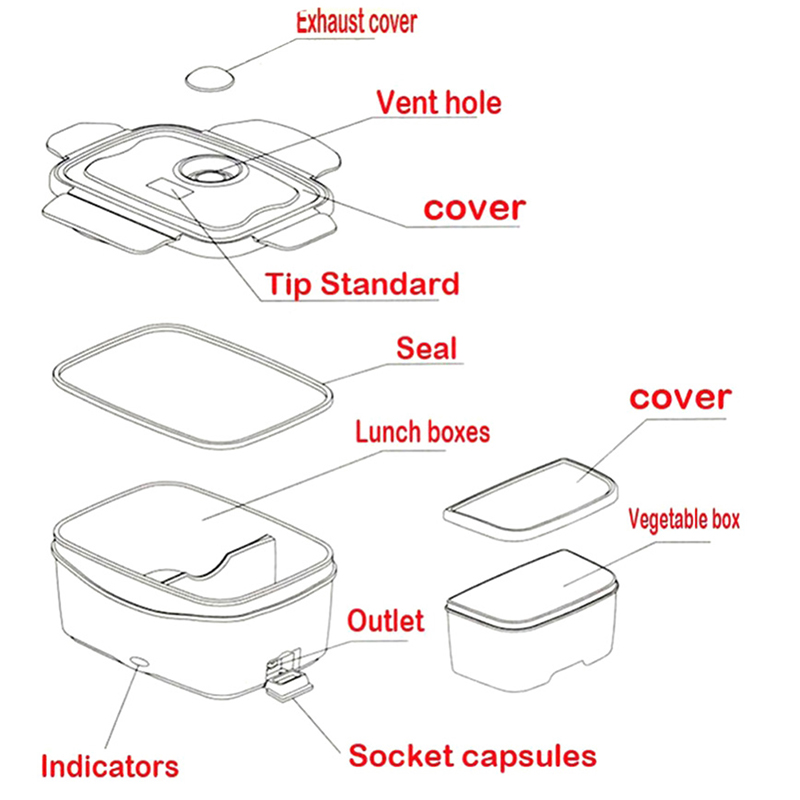 Exhaust cover

Vent hole

cover

Tip Standard

Seal

cover

Lunch boxes

Vegetable box

Outlet

Indicators

Socket capsules