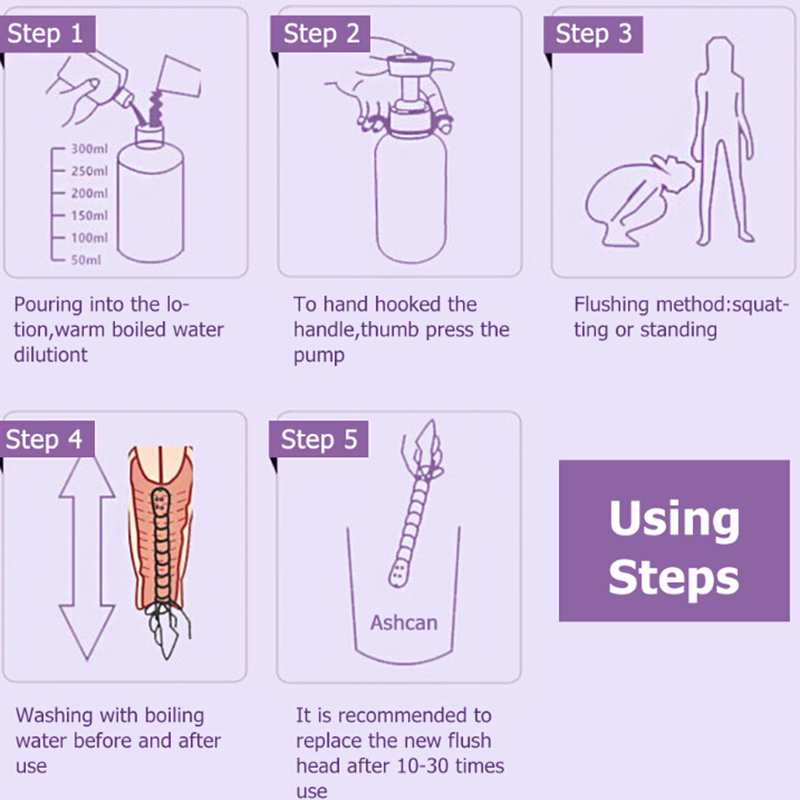 Step 1

300ml
250ml
200ml
150ml
100ml
50ml

Pouring into the lotion,warm boiled water dilutiont

Step 2

To hand hooked the handle,thumb press the pump

Step 3

Flushing method:squatting or standing

Step 4

Washing with boiling water before and after use

Step 5

Ashcan

It is recommended to replace the new flush head after 10-30 times use

Using Steps