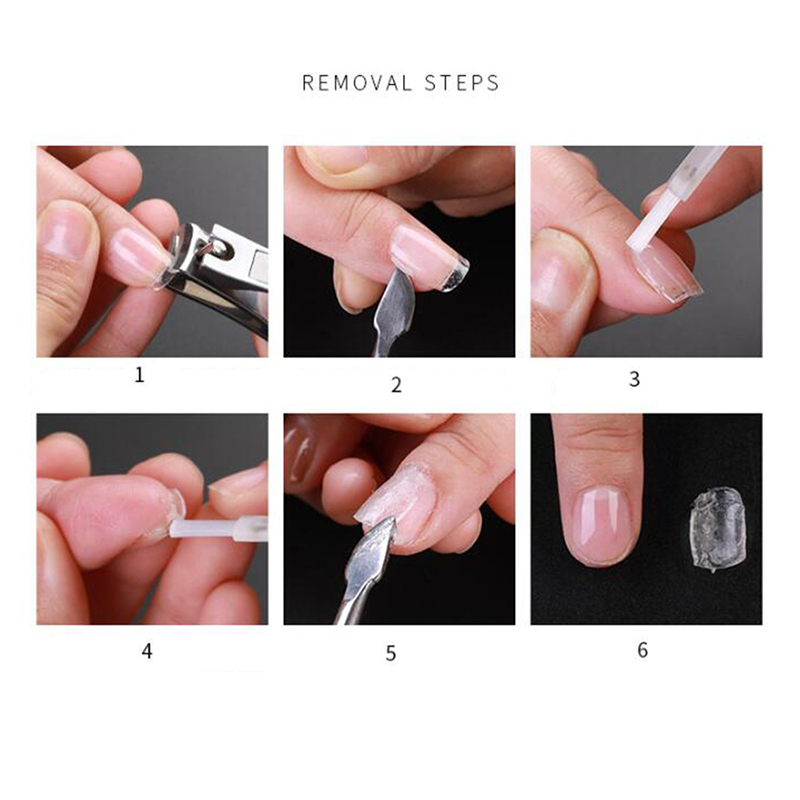 REMOVAL STEPS

1

2

3

4

5

6