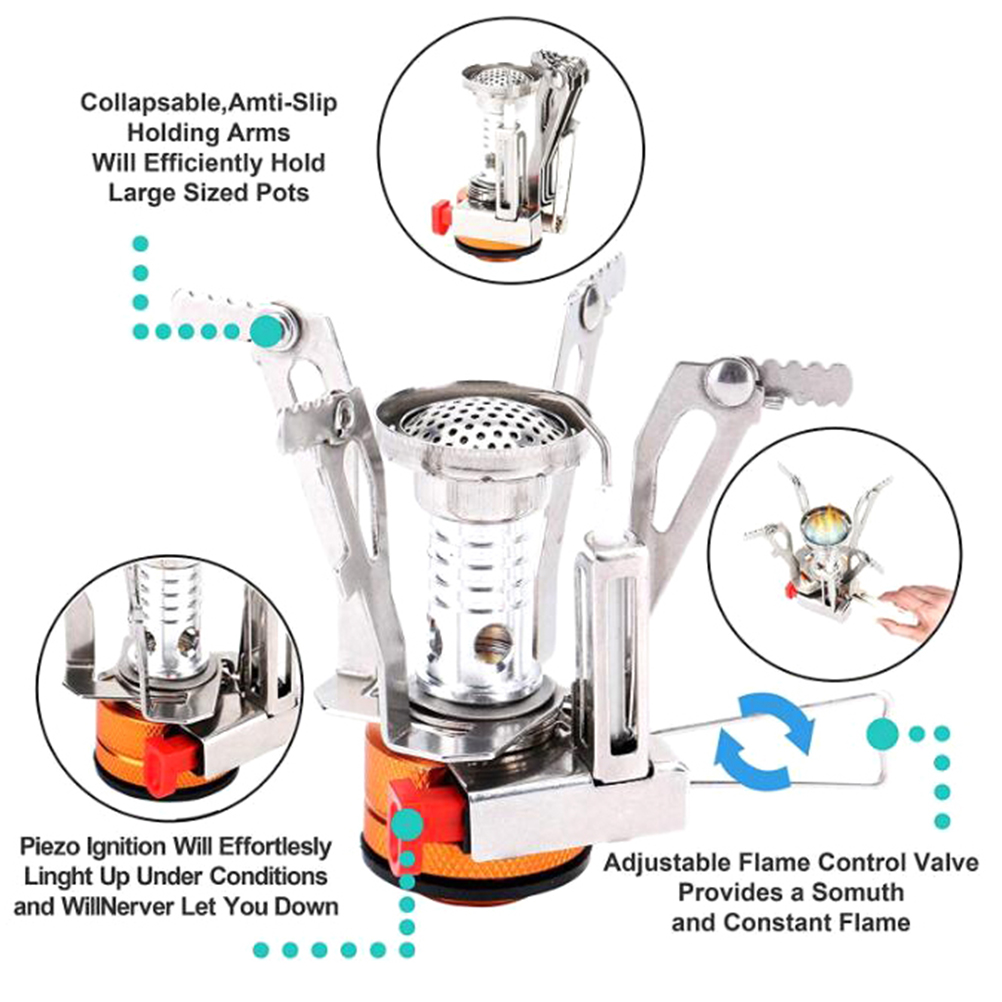 Collapsable,Amti-Slip Holding Arms Will Efficiently Hold Large Sized Pots

Piezo Ignition Will Effortlesly Linght Up Under Conditions and WillNerver Let You Down

Adjustable Flame Control Valve Provides a Somuth and Constant Flame