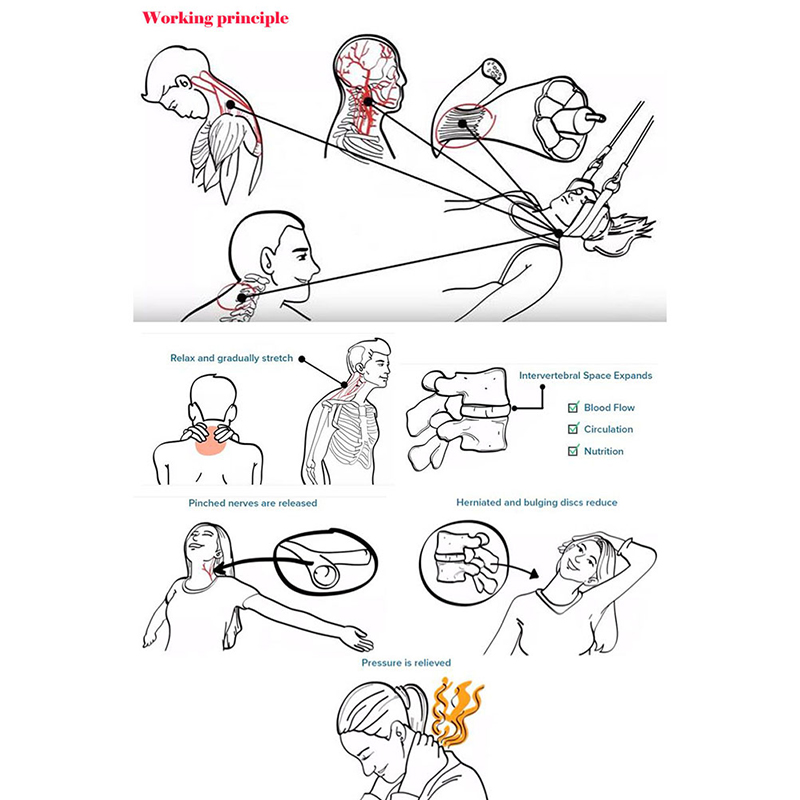 Working principle

Relax and gradually stretch

Intervertebral Space Expands

Blood Flow

Circulation

Nutrition

Pinched nerves are released

Herniated and bulging discs reduce

Pressure is relieved