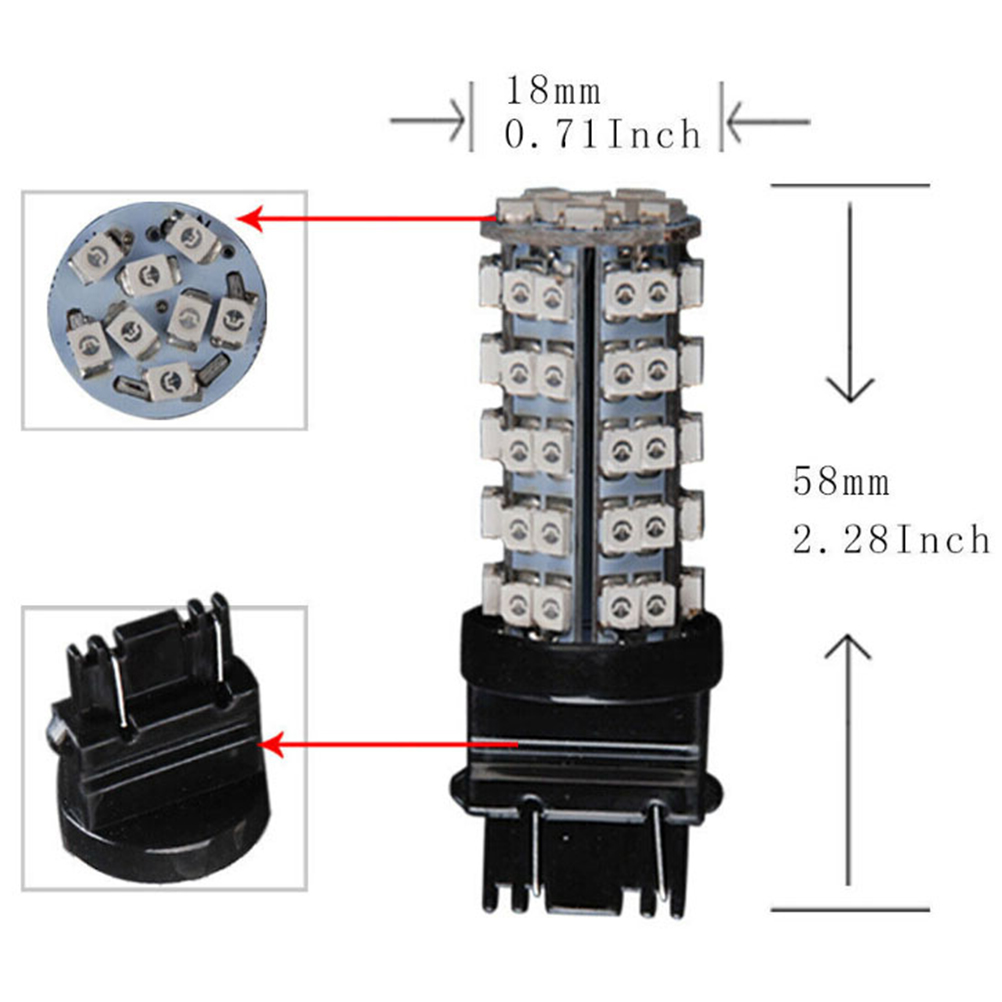 18mm
0.71Inch

58mm
2.28Inch