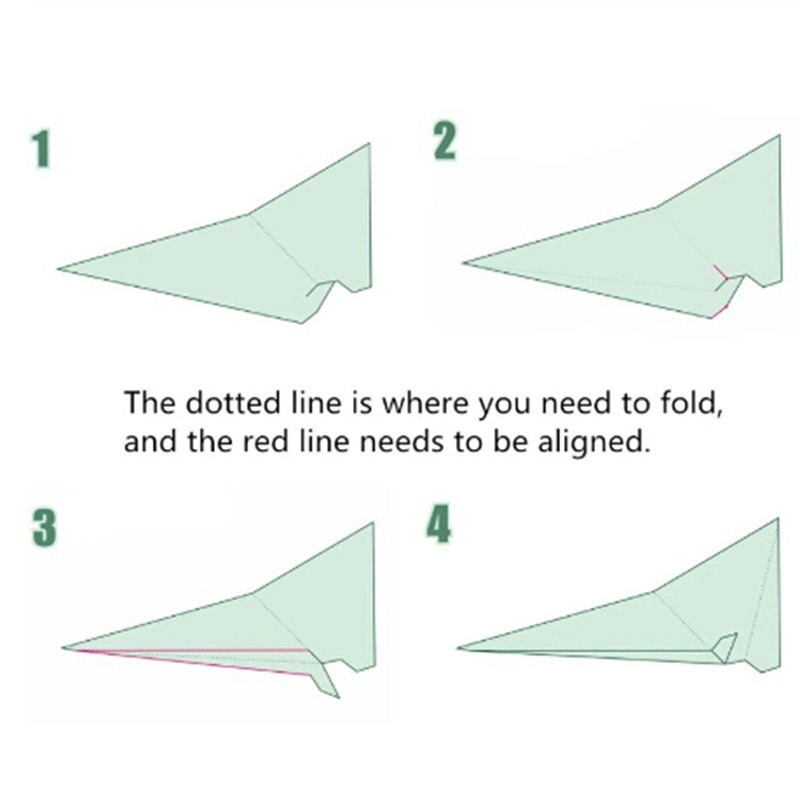 1

2

The dotted line is where you need to fold, and the red line needs to be aligned.

3

4