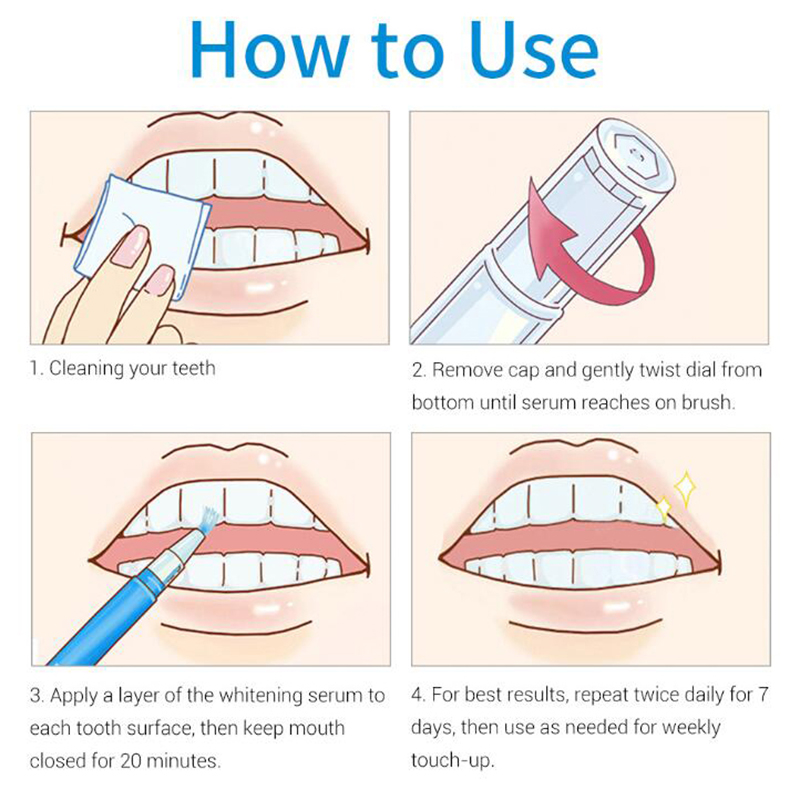 How to Use

1. Cleaning your teeth

2. Remove cap and gently twist dial from bottom until serum reaches on brush.

3. Apply a layer of the whitening serum to each tooth surface, then keep mouth closed for 20 minutes.

4. For best results, repeat twice daily for 7 days, then use as needed for weekly touch-up.