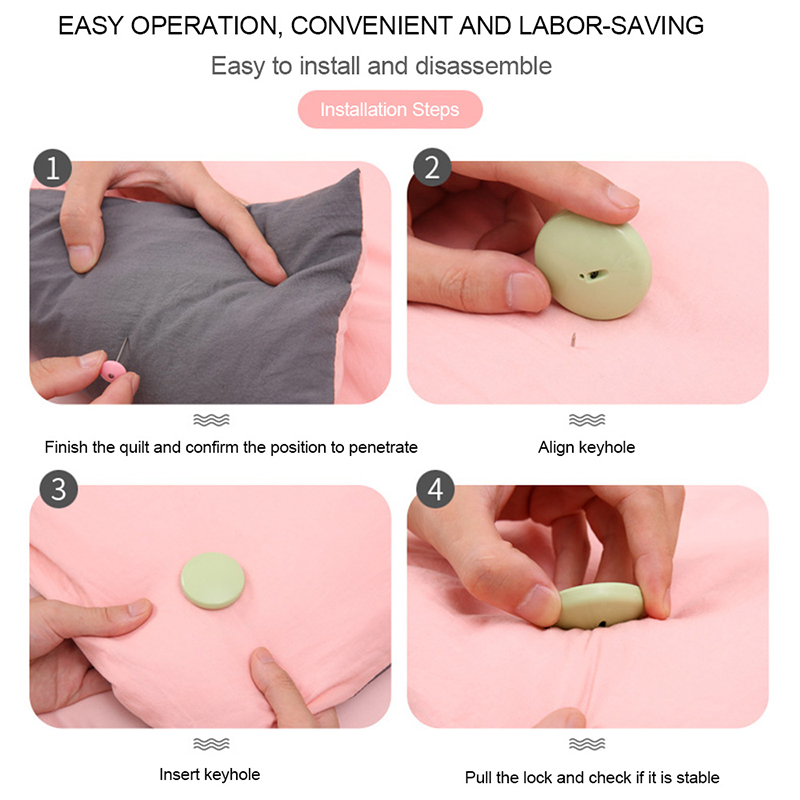 EASY OPERATION, CONVENIENT AND LABOR-SAVING

Easy to install and disassemble

Installation Steps

1

Finish the quilt and confirm the position to penetrate

2

Align keyhole

3

Insert keyhole

4

Pull the lock and check if it is stable