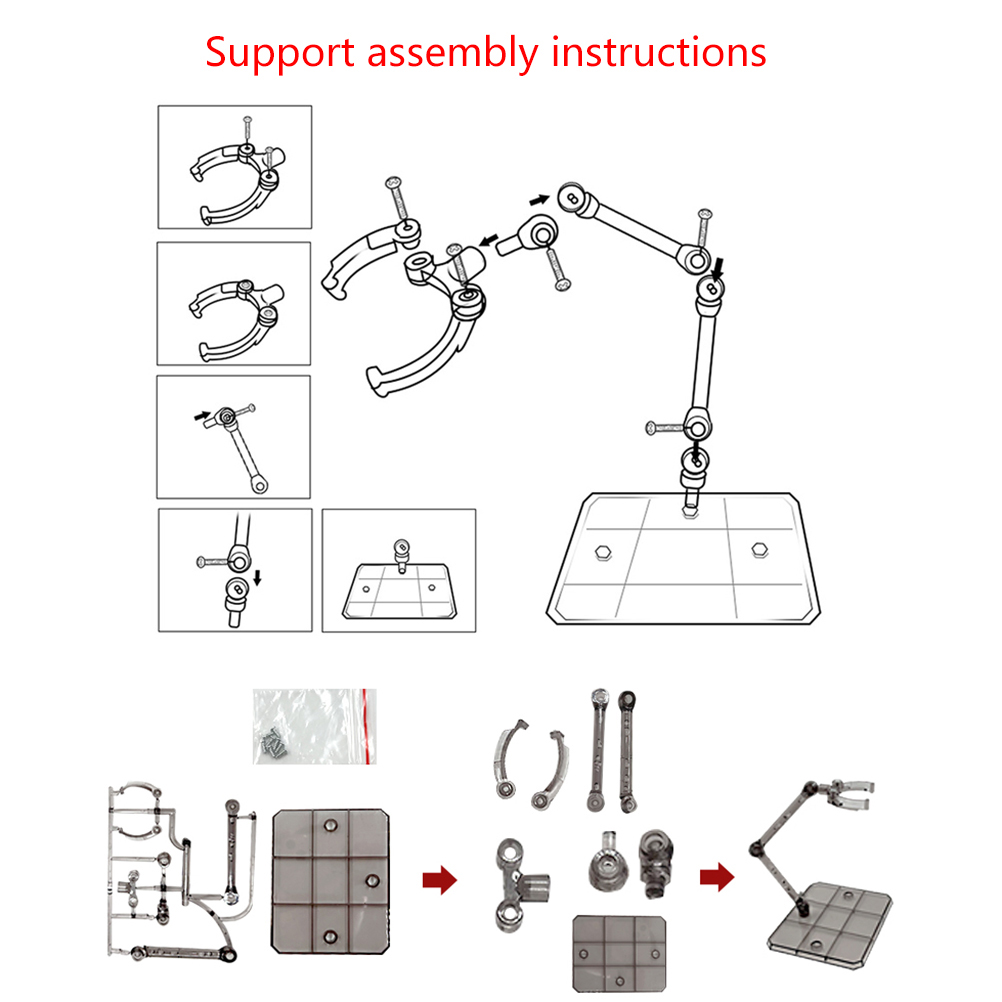 Support assembly instructions