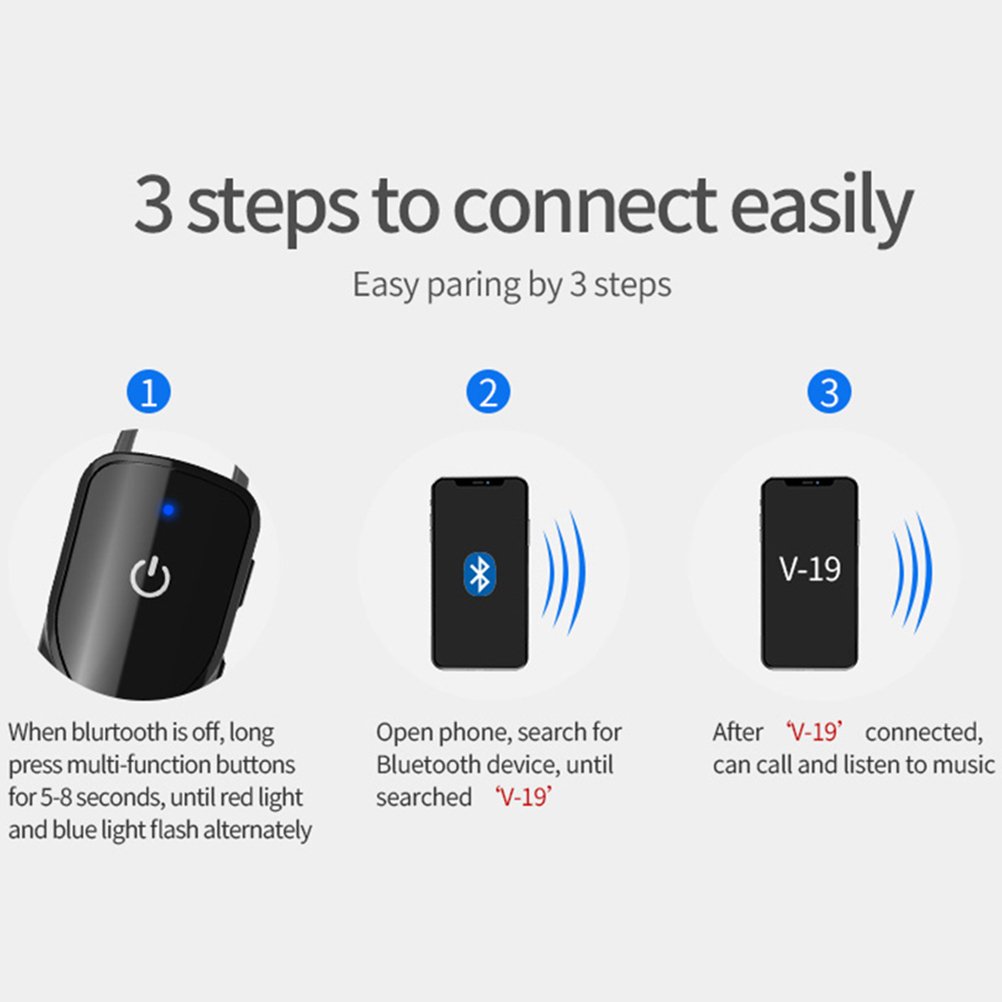 3 steps to connect easily

Easy paring by 3 steps

1

When blurtooth is off, long press multi-function buttons for 5-8 seconds, until red light and blue light flash alternately

2

Open phone, search for Bluetooth device, until searched ‘V-19’

3

V-19

After ‘V-19’ connected, can call and listen to music