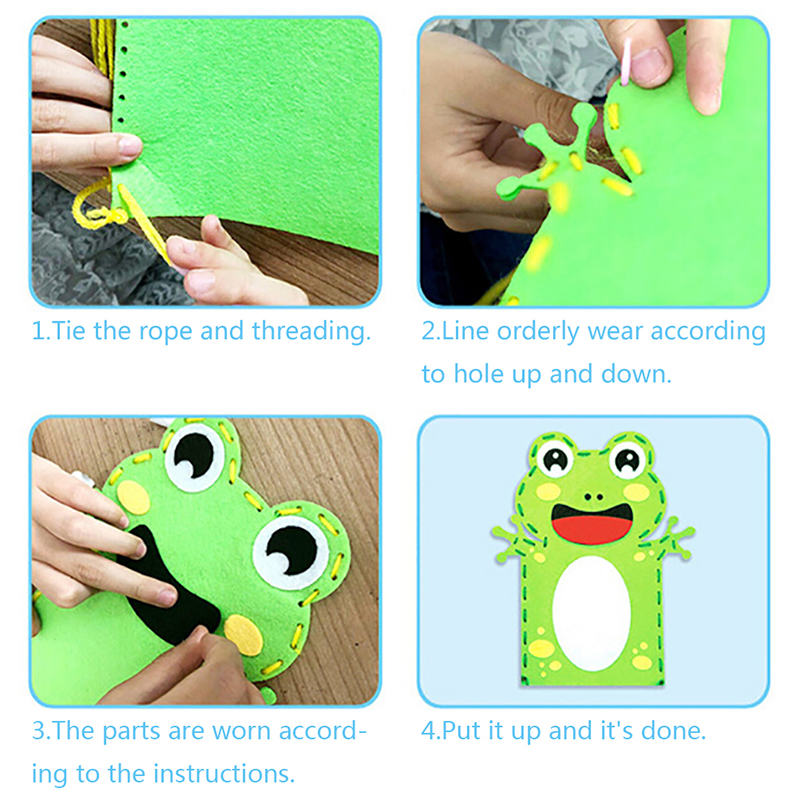 1.Tie the rope and threading.

2.Line orderly wear according to hole up and down.

3.The parts are worn according to the instructions.

4.Put it up and it's done.