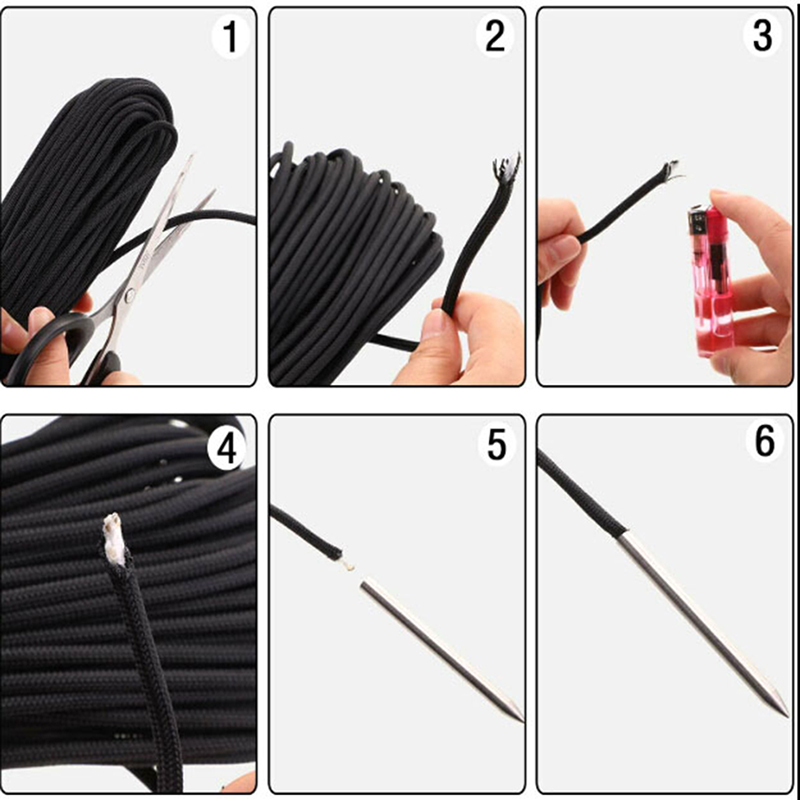 1

2

3

4

5

6