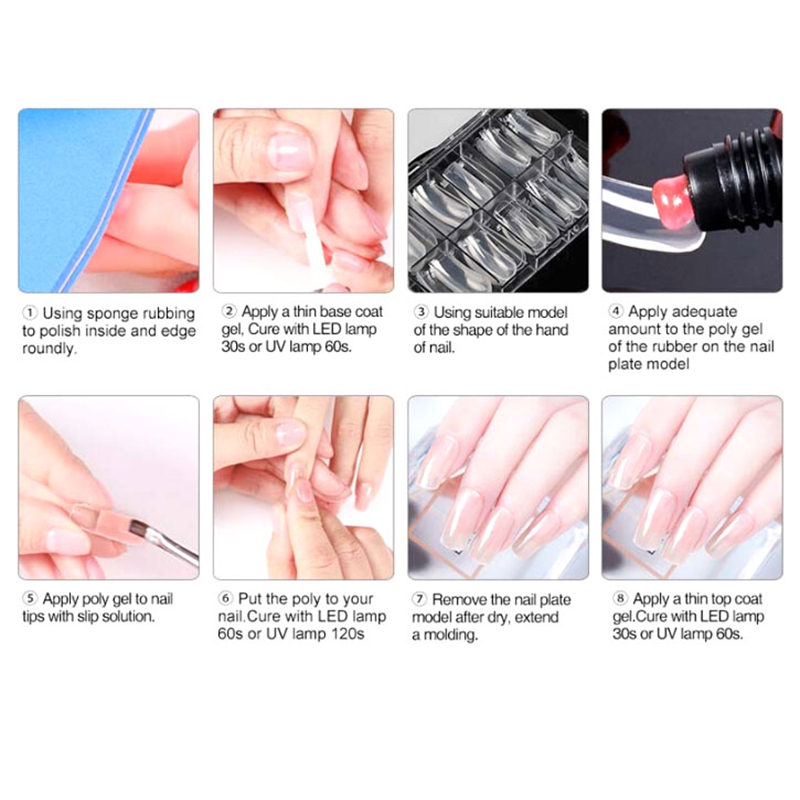 ① Using sponge rubbing to polish inside and edge roundly.

② Apply a thin base coat gel, Cure with LED lamp 30s or UV lamp 60s.

③ Using suitable model of the shape of the hand of nail.

④ Apply adequate amount to the poly gel of the rubber on the nail plate model

⑤ Apply poly gel to nail tips with slip solution.

⑥ Put the poly to your nail.Cure with LED lamp 60s or UV lamp 120s

⑦ Remove the nail plate model after dry, extend a molding.

⑧ Apply a thin top coat gel.Cure with LED lamp 30s or UV lamp 60s.