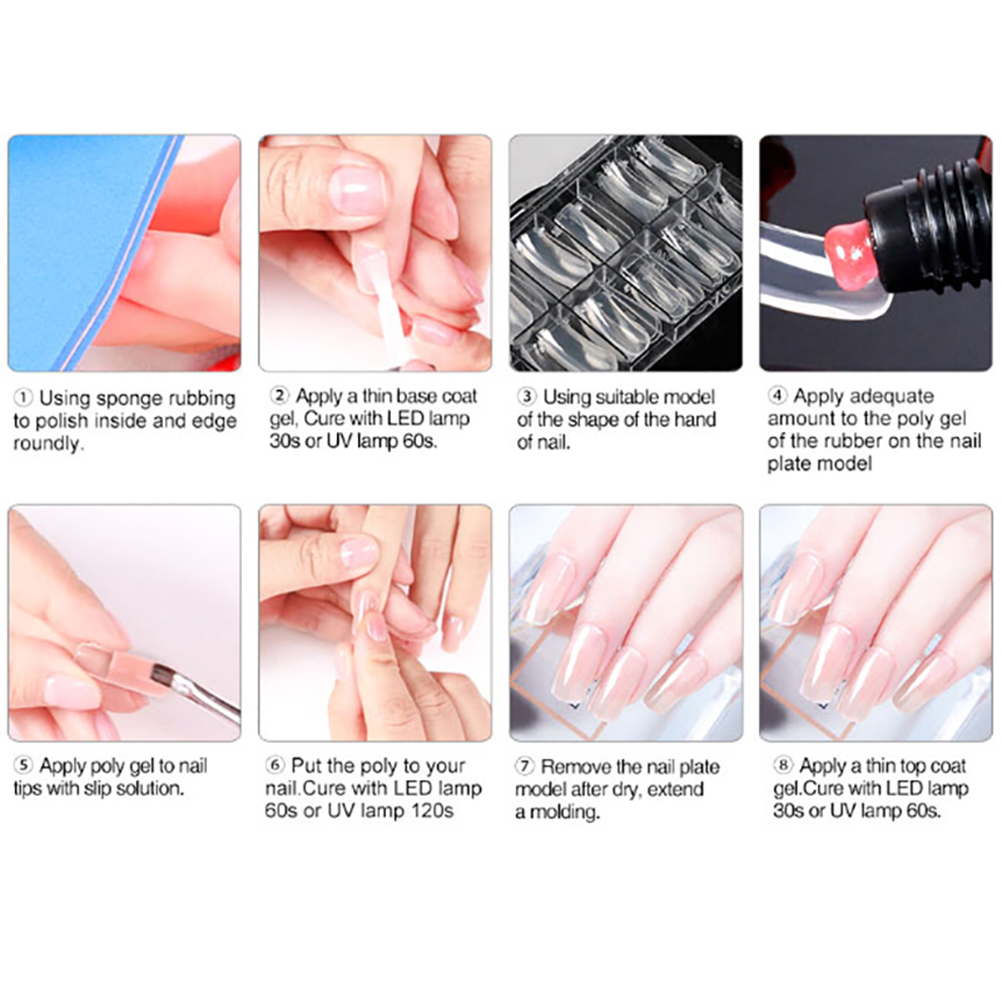 ① Using sponge rubbing to polish inside and edge roundly.

② Apply a thin base coat gel, Cure with LED lamp 30s or UV lamp 60s.

③ Using suitable model of the shape of the hand of nail.

④ Apply adequate amount to the poly gel of the rubber on the nail plate model

⑤ Apply poly gel to nail tips with slip solution.

⑥ Put the poly to your nail.Cure with LED lamp 60s or UV lamp 120s

⑦ Remove the nail plate model after dry, extend a molding.

⑧ Apply a thin top coat gel.Cure with LED lamp 30s or UV lamp 60s.