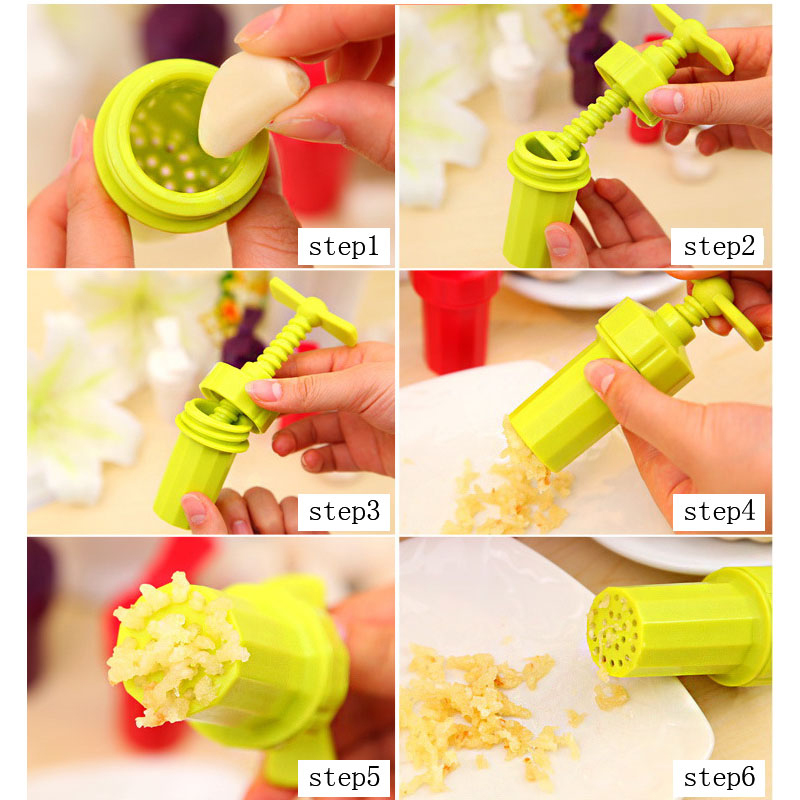 step1

step2

step3

step4

step5

step6