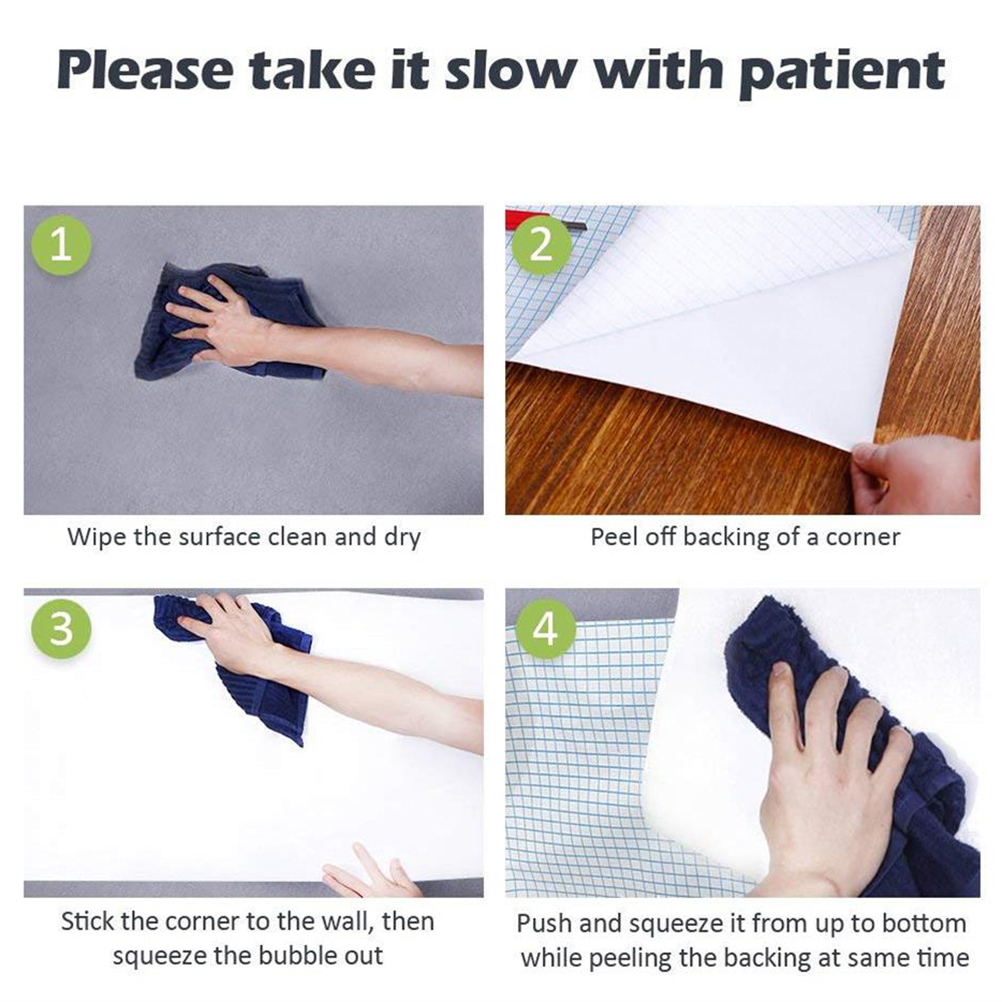 Please take it slow with patient

1

Wipe the surface clean and dry

2

Peel off backing of a corner

3

Stick the corner to the wall, then squeeze the bubble out

4

Push and squeeze it from up to bottom while peeling the backing at same time