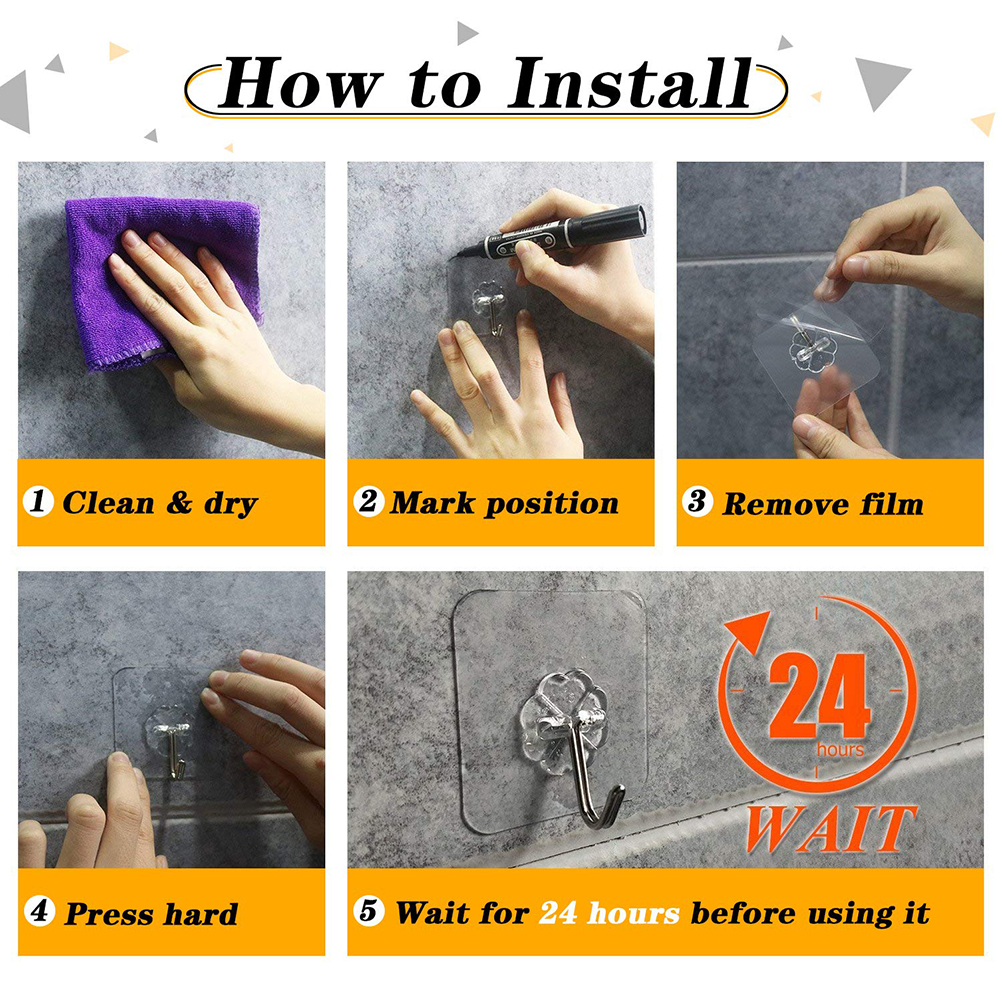 How to Install

1 Clean & dry

2 Mark position

3 Remove film

4 Press hard

24 hours

WAIT

5 Wait for 24 hours before using it