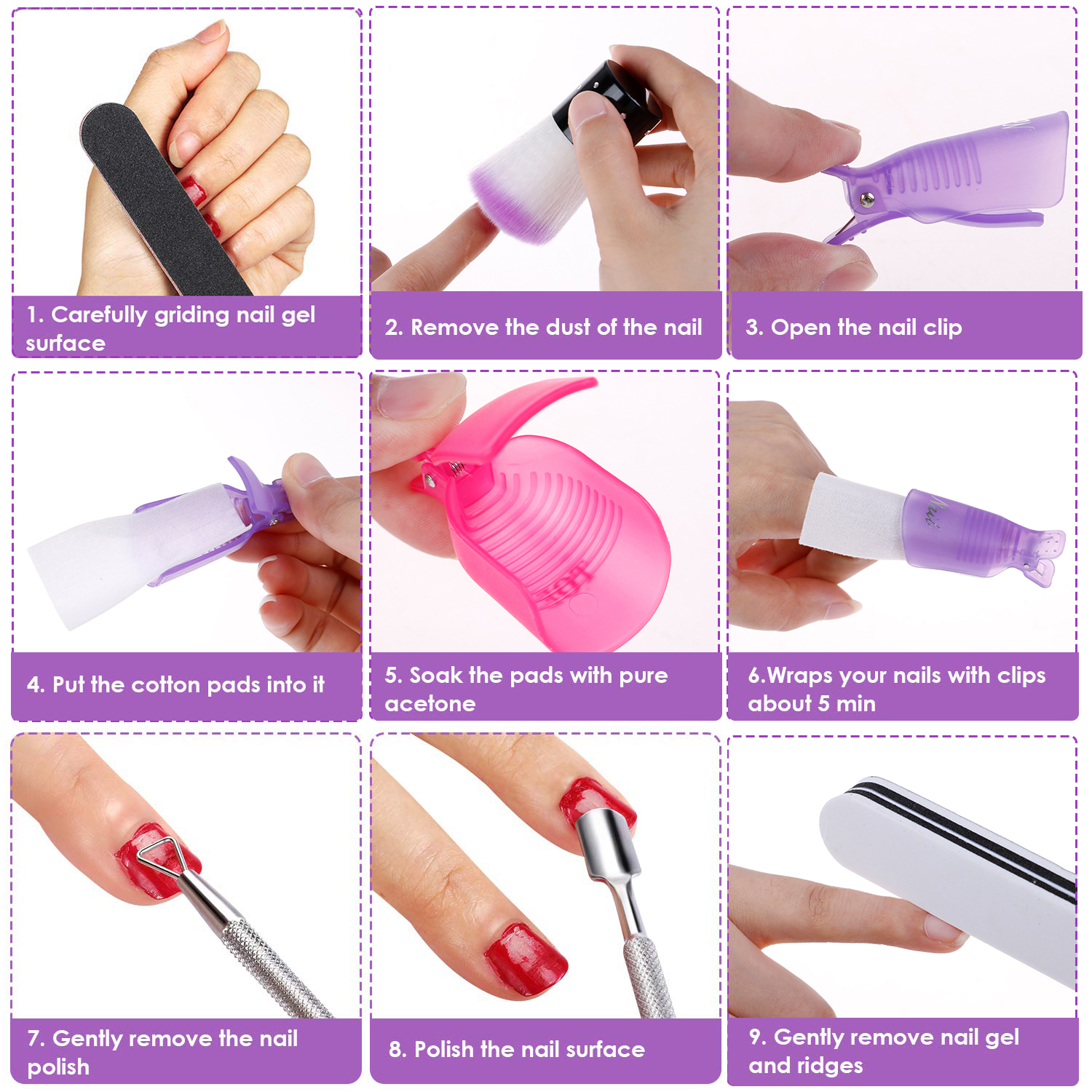 1. Carefully griding nail gel surface

2. Remove the dust of the nail

3. Open the nail clip

4. Put the cotton pads into it

5. Soak the pads with pure acetone

6.Wraps your nails with clips about 5 min

7. Gently remove the nail polish

8. Polish the nail surface

9. Gently remove nail gel and ridges