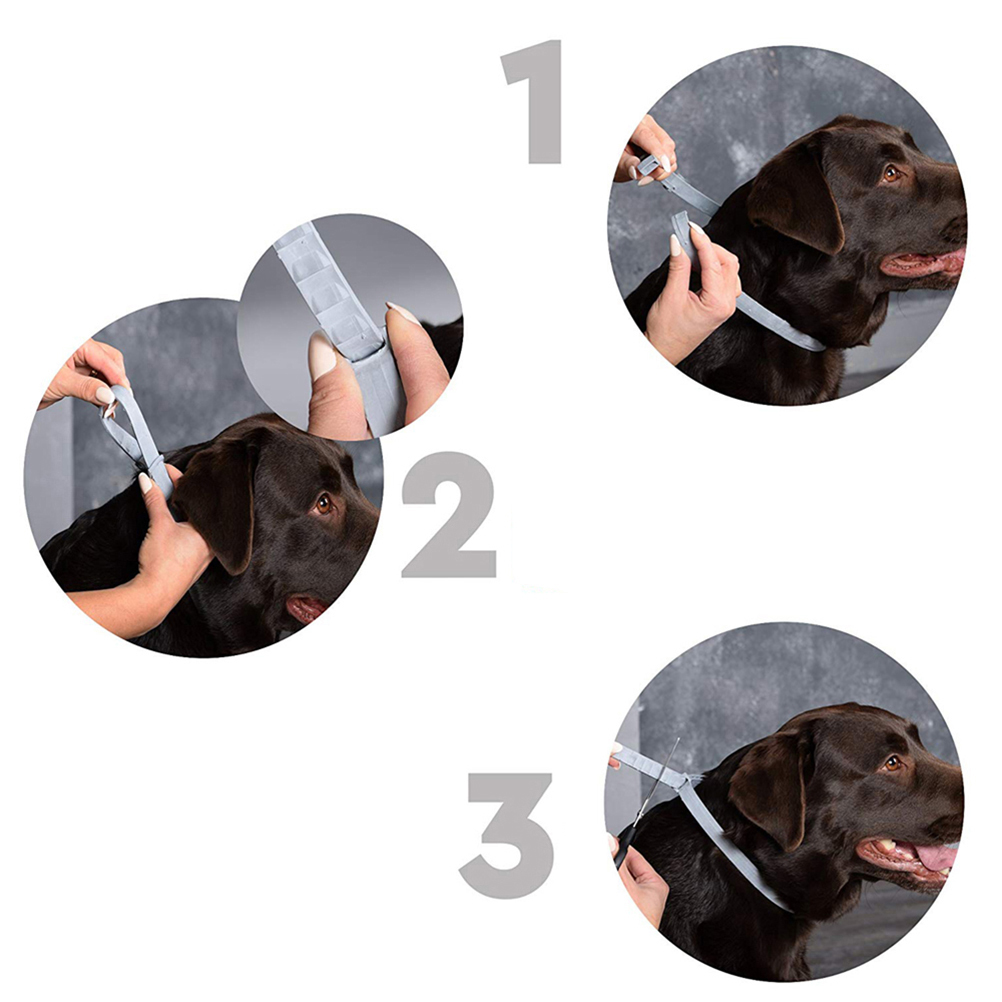 1

2

3