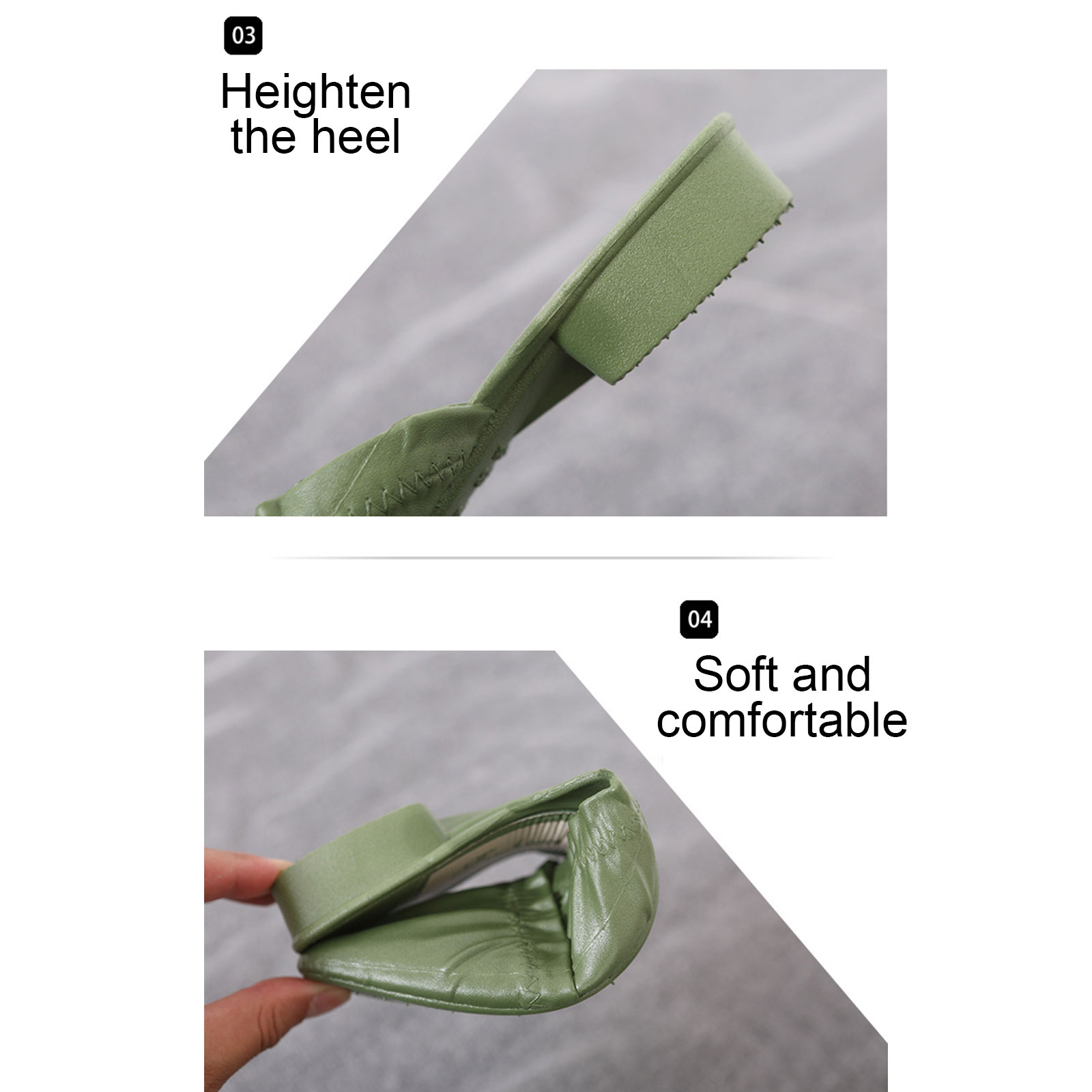 03

Heighten the heel

04

Soft and comfortable