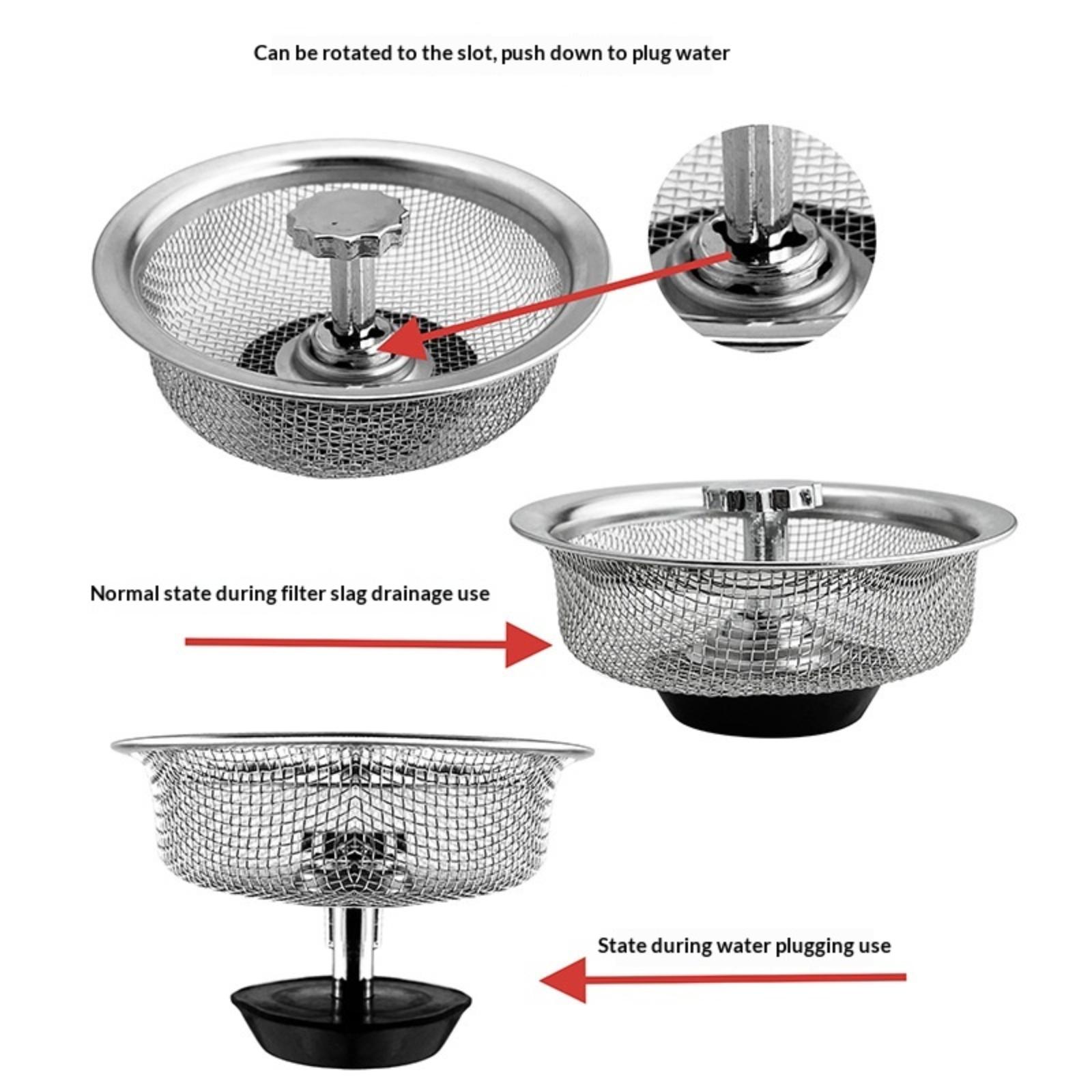 Can be rotated to the slot, push down to plug water

Normal state during filter slag drainage use

State during water plugging use