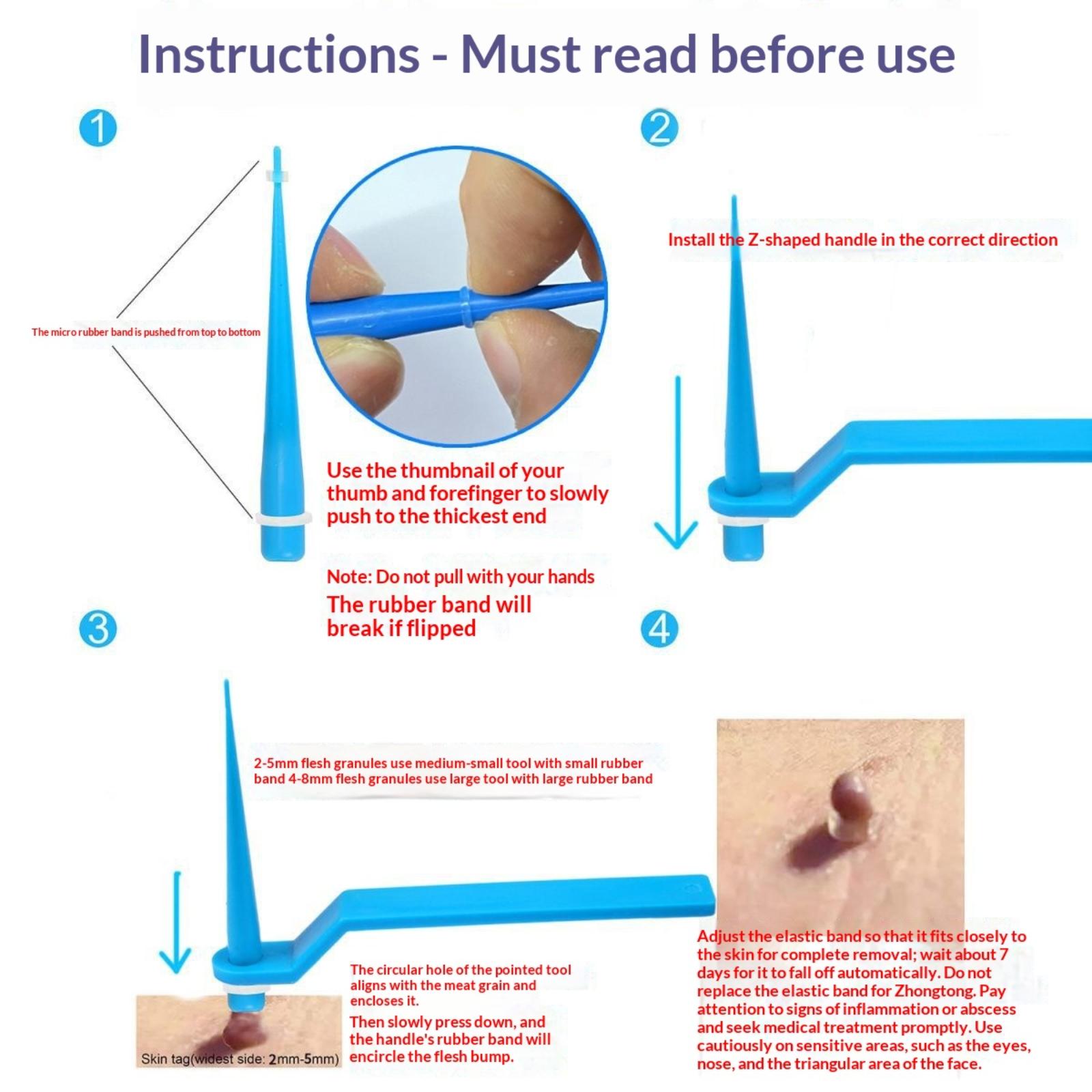 Instructions - Must read before use

1

The micro rubber band is pushed from top to bottom

Use the thumbnail of your thumb and forefinger to slowly push to the thickest end

Note: Do not pull with your hands

The rubber band will break if flipped

2

Install the Z-shaped handle in the correct direction

3

2-5mm flesh granules use medium-small tool with small rubber band 4-8mm flesh granules use large tool with large rubber band

The circular hole of the pointed tool aligns with the meat grain and encloses it.

Then slowly press down, and the handle's rubber band will encircle the flesh bump.

Skin tag(widest side: 2mm-5mm)

4

Adjust the elastic band so that it fits closely to the skin for complete removal; wait about 7 days for it to fall off automatically. Do not replace the elastic band for Zhongtong. Pay attention to signs of inflammation or abscess and seek medical treatment promptly. Use cautiously on sensitive areas, such as the eyes, nose, and the triangular area of the face.