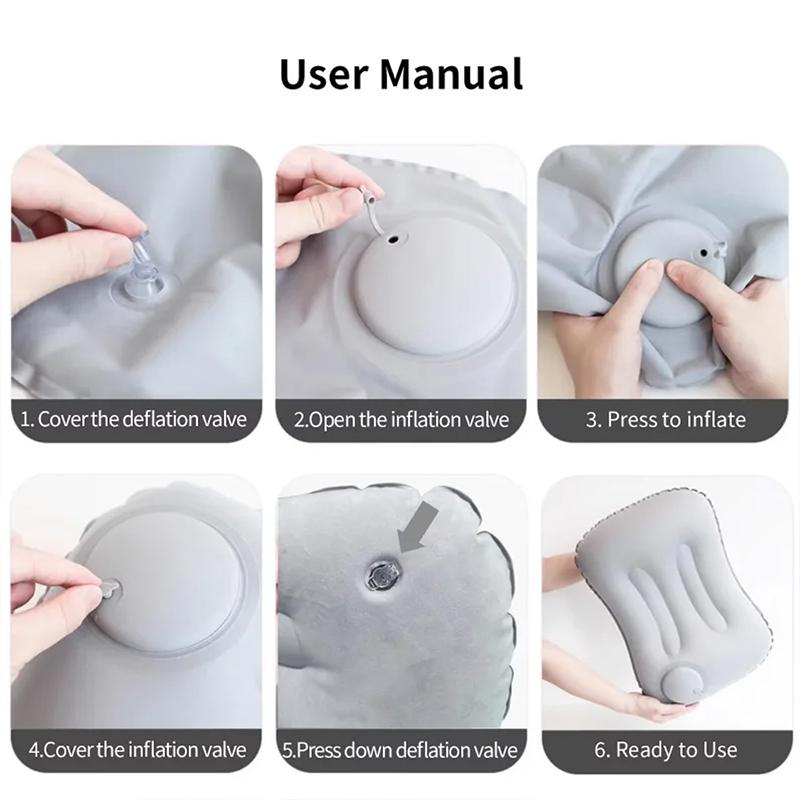 User Manual

1. Cover the deflation valve

2.Open the inflation valve

3. Press to inflate

4.Cover the inflation valve

5.Press down deflation valve

6. Ready to Use