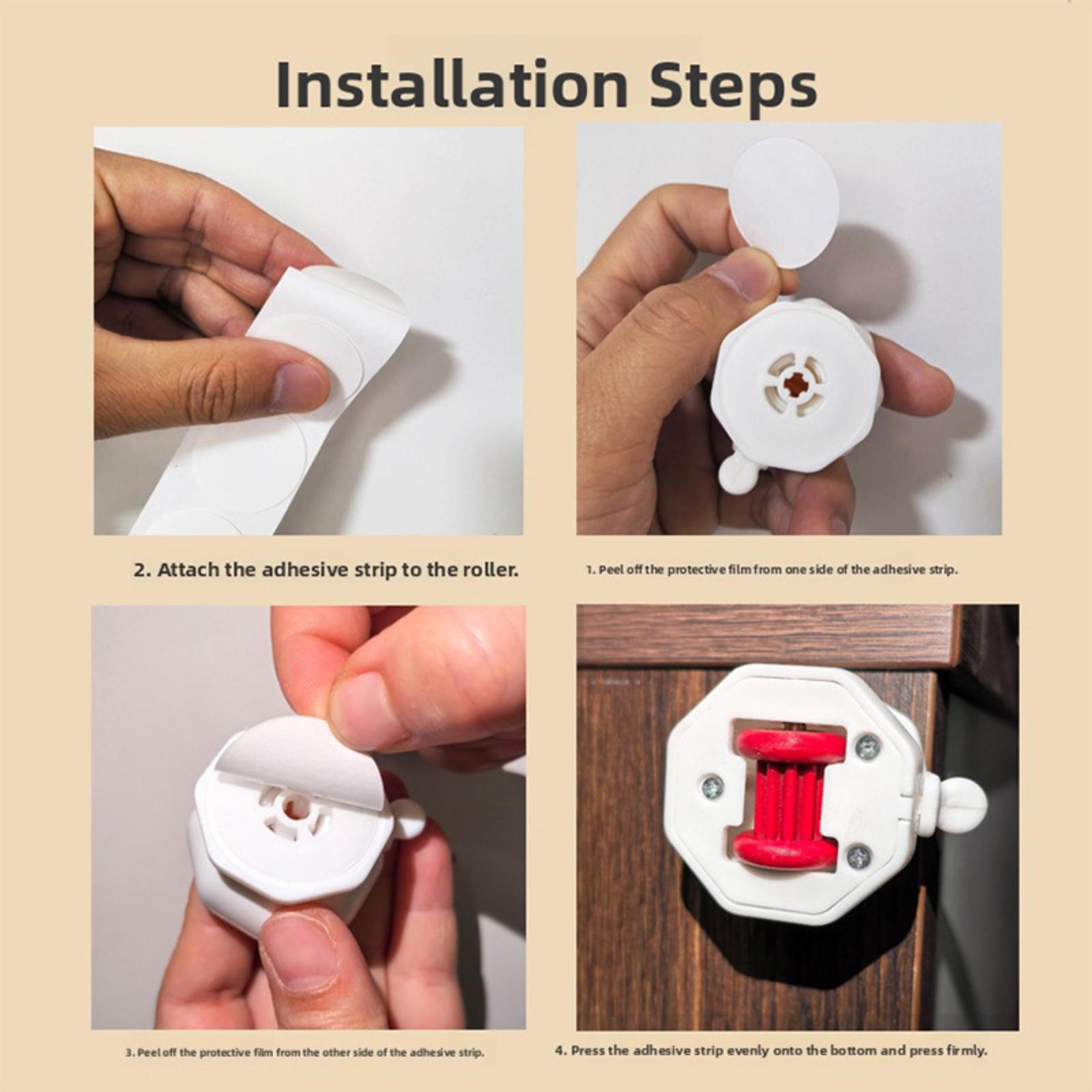 Installation Steps

2. Attach the adhesive strip to the roller.

1. Peel off the protective film from one side of the adhesive strip.

3. Peel off the protective film from the other side of the adhesive strip.

4. Press the adhesive strip evenly onto the bottom and press firmly.