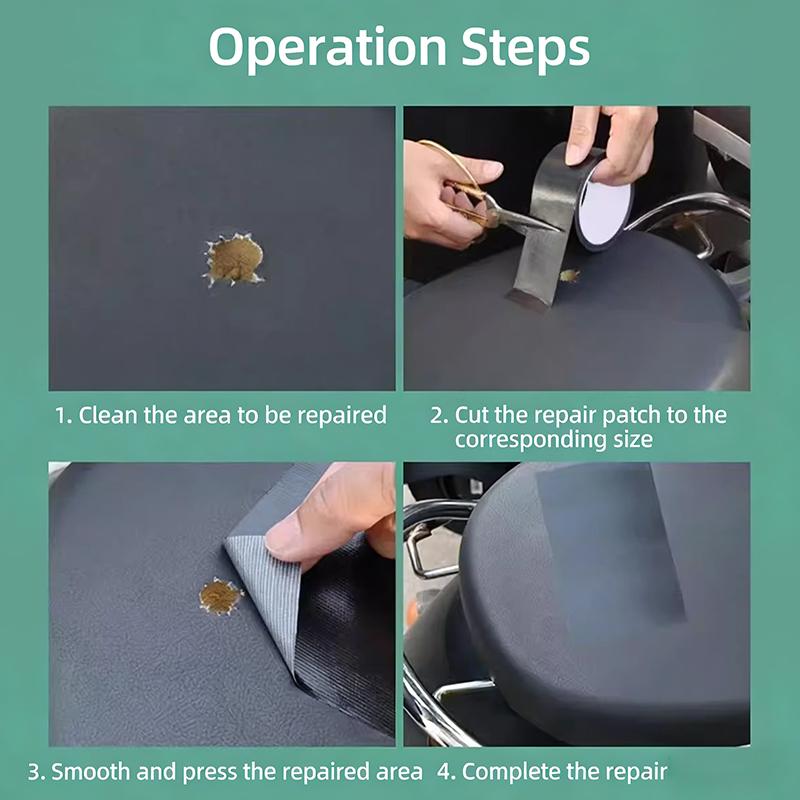 Operation Steps

1. Clean the area to be repaired

2. Cut the repair patch to the corresponding size

3. Smooth and press the repaired area

4. Complete the repair