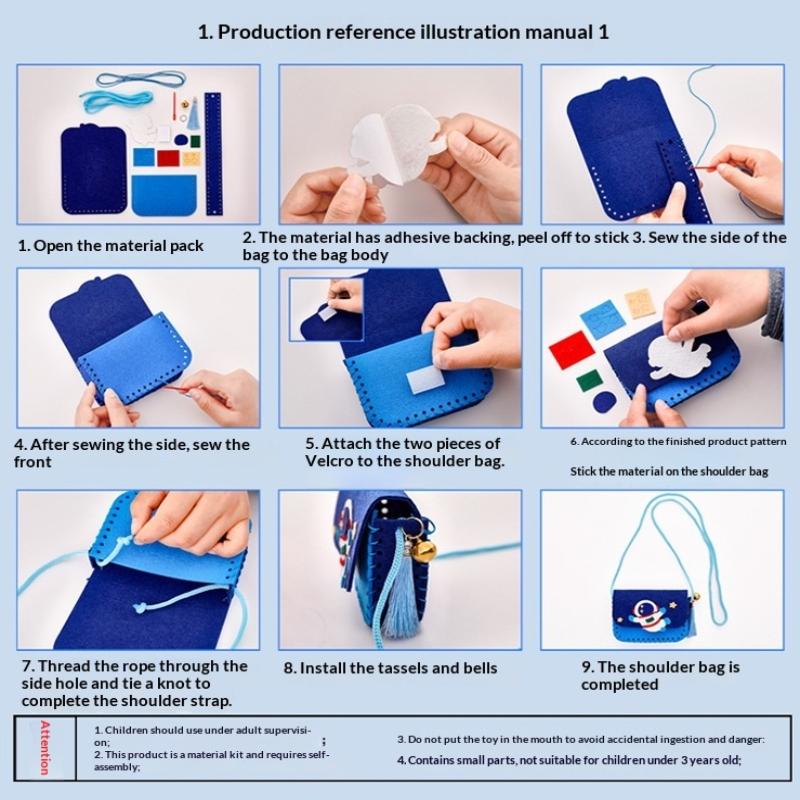 1. Production reference illustration manual 1

1. Open the material pack

2. The material has adhesive backing, peel off to stick

3. Sew the side of the bag to the bag body

4. After sewing the side, sew the front

5. Attach the two pieces of Velcro to the shoulder bag.

6. According to the finished product pattern

Stick the material on the shoulder bag

7. Thread the rope through the side hole and tie a knot to complete the shoulder strap.

8. Install the tassels and bells

9. The shoulder bag is completed

Attention

1. Children should use under adult supervision; ;
2. This product is a material kit and requires self-assembly;

3. Do not put the toy in the mouth to avoid accidental ingestion and danger:
4. Contains small parts, not suitable for children under 3 years old;