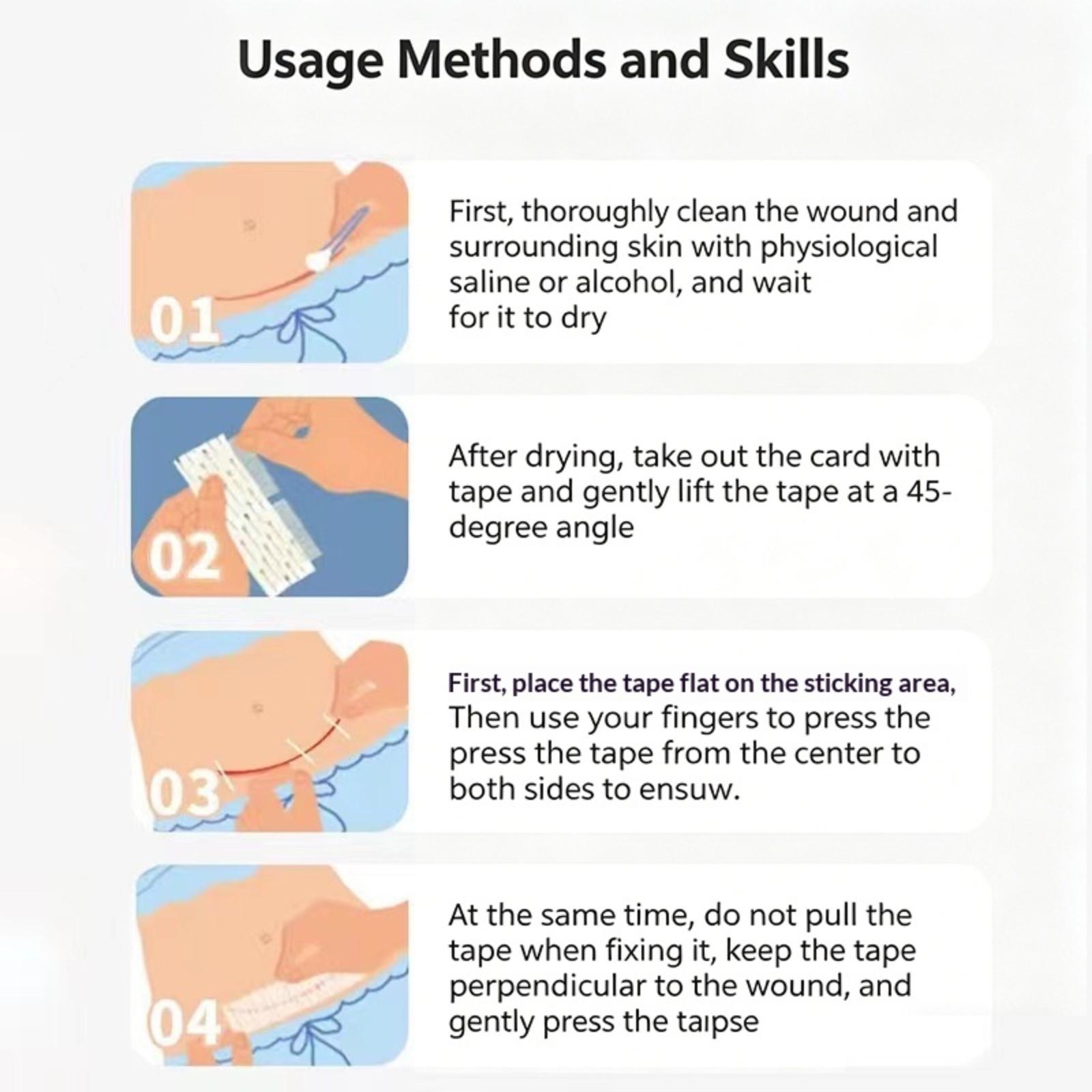 Usage Methods and Skills

01

First, thoroughly clean the wound and surrounding skin with physiological saline or alcohol, and wait for it to dry

02

After drying, take out the card with tape and gently lift the tape at a 45-degree angle

03

First, place the tape flat on the sticking area, Then use your fingers to press the press the tape from the center to both sides to ensuw.

04

At the same time, do not pull the tape when fixing it, keep the tape perpendicular to the wound, and gently press the taıpse