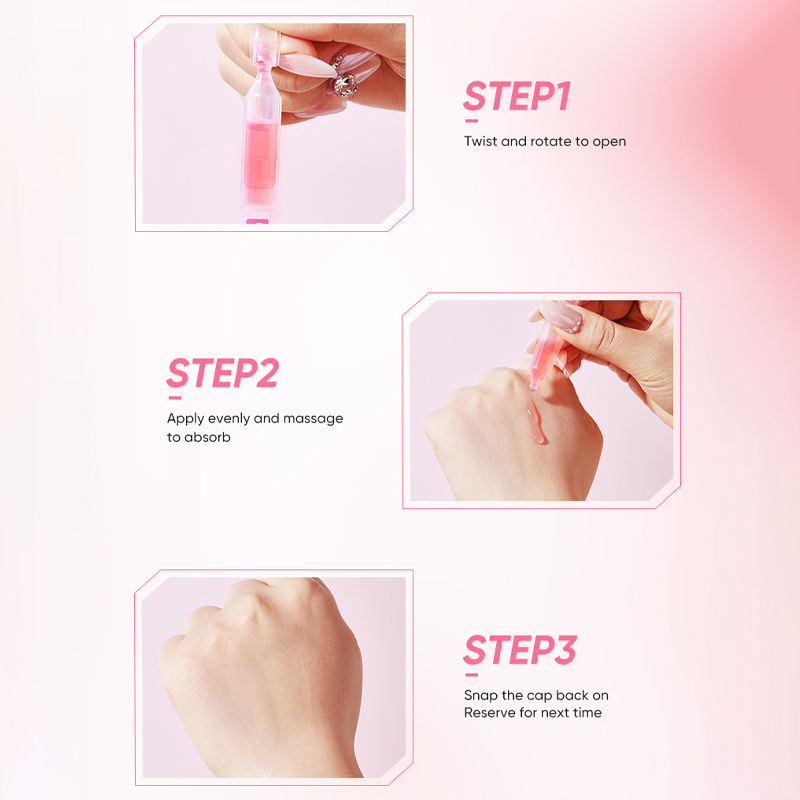 STEP1

Twist and rotate to open

STEP2

Apply evenly and massage to absorb

STEP3

Snap the cap back on
Reserve for next time