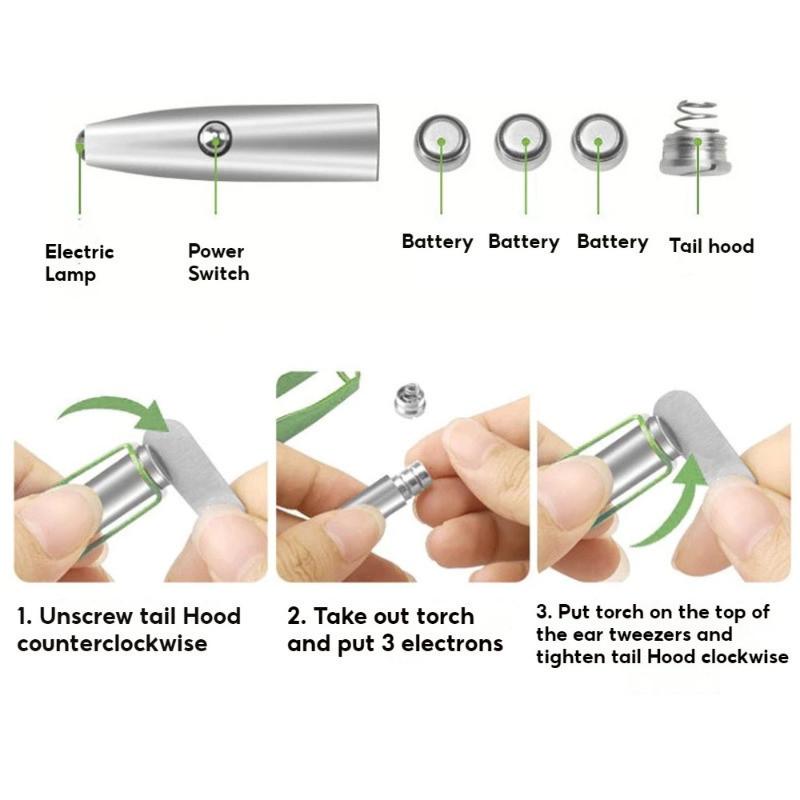 Electric Lamp

Power Switch

Battery

Battery

Battery

Tail hood

1. Unscrew tail Hood counterclockwise

2. Take out torch and put 3 electrons

3. Put torch on the top of the ear tweezers and tighten tail Hood clockwise