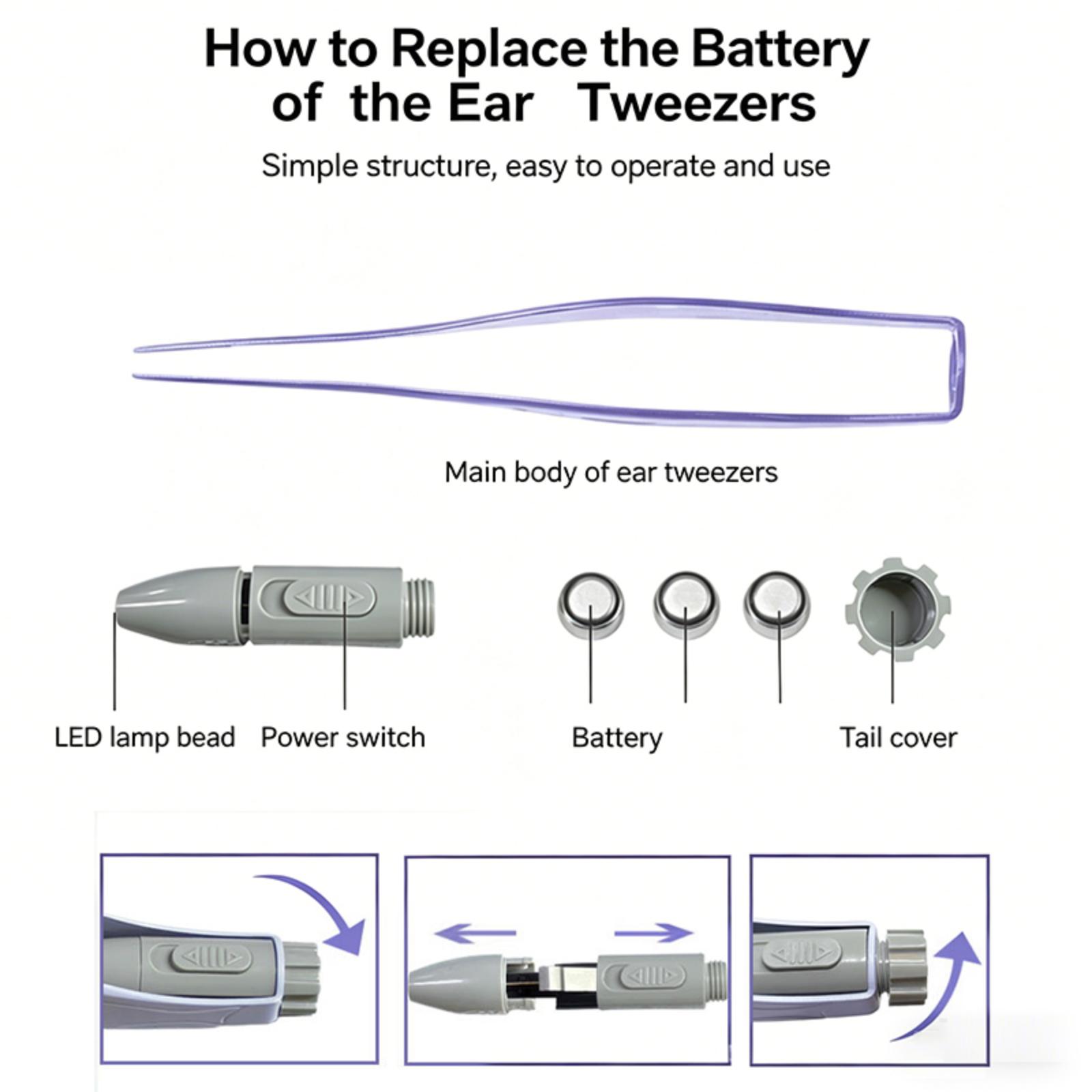 How to Replace the Battery of the Ear Tweezers

Simple structure, easy to operate and use

Main body of ear tweezers

LED lamp bead

Power switch

Battery

Tail cover