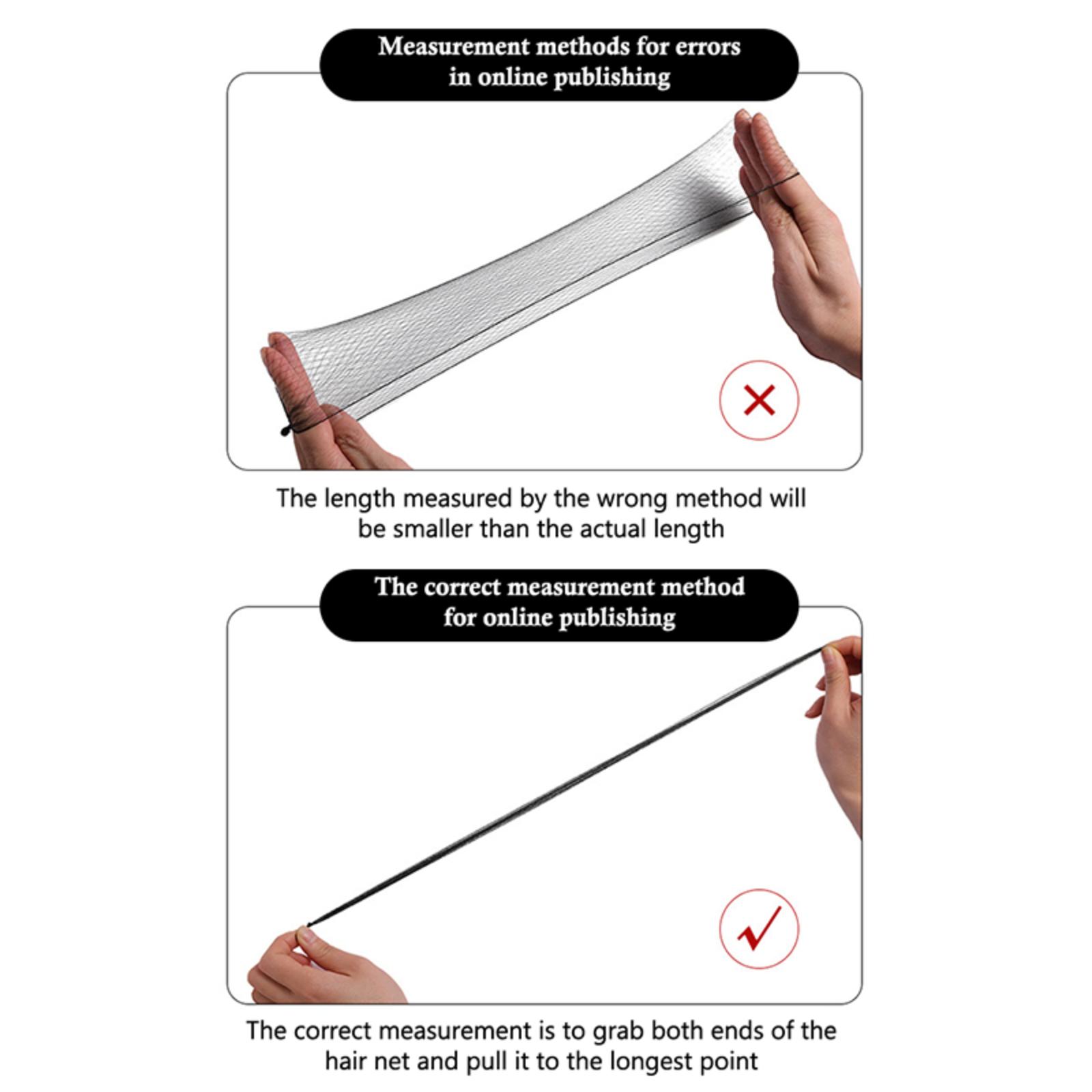 Measurement methods for errors in online publishing

The length measured by the wrong method will be smaller than the actual length

The correct measurement method for online publishing

The correct measurement is to grab both ends of the hair net and pull it to the longest point