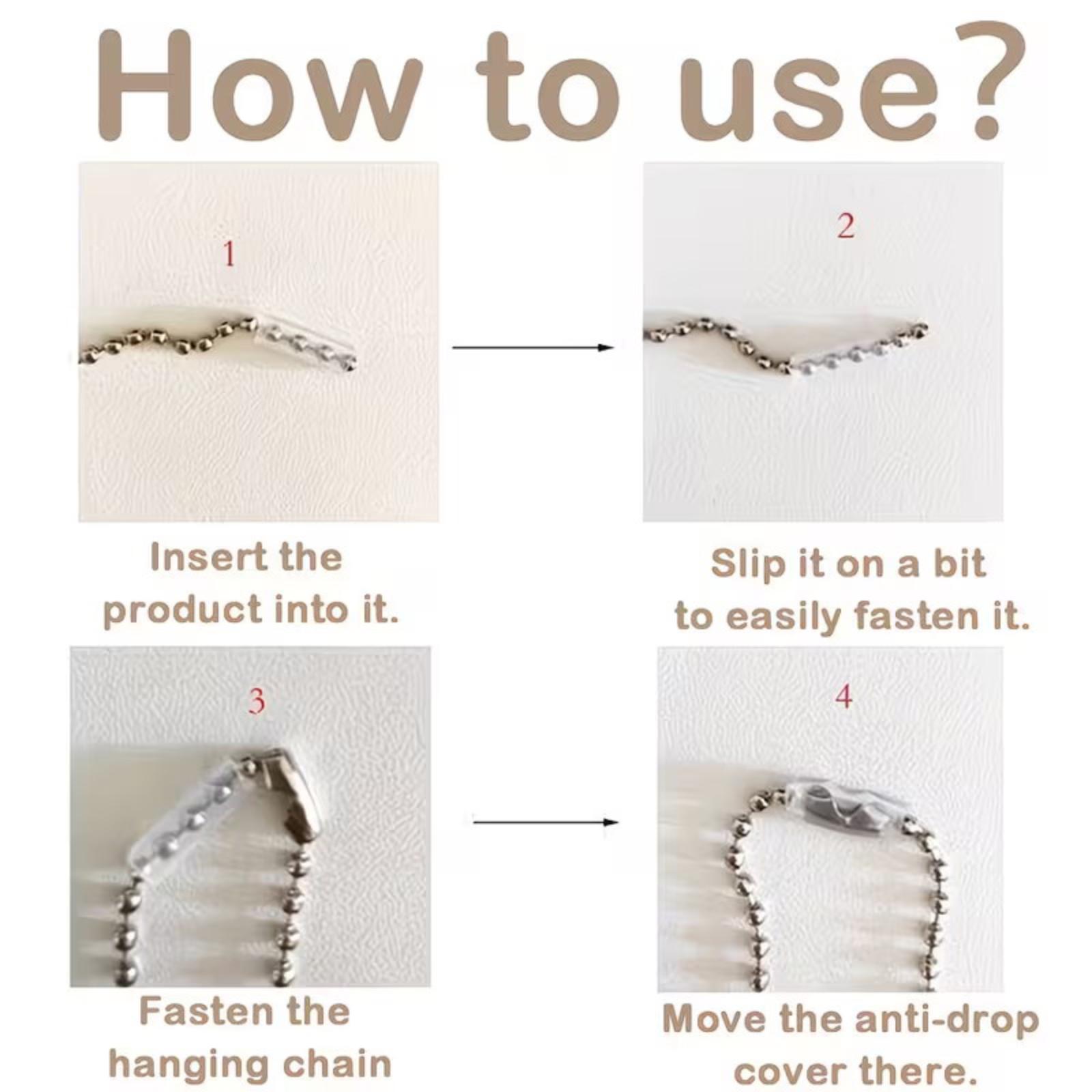 How to use?

1

Insert the product into it.

2

Slip it on a bit to easily fasten it.

3

Fasten the hanging chain

4

Move the anti-drop cover there.