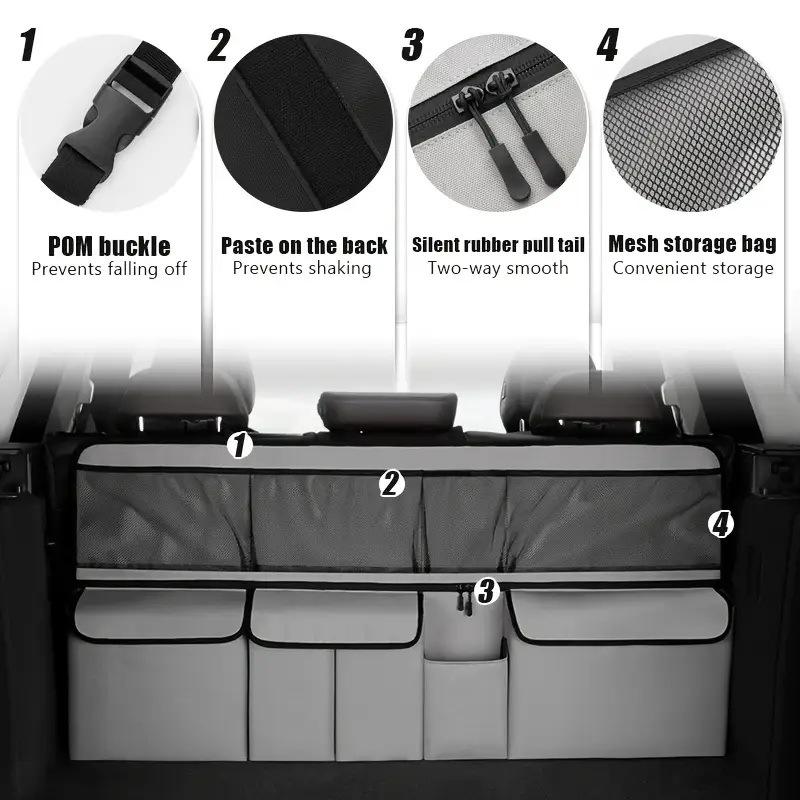 1

POM buckle
Prevents falling off

2

Paste on the back
Prevents shaking

3

Silent rubber pull tail
Two-way smooth

4

Mesh storage bag
Convenient storage

1
2
4
3