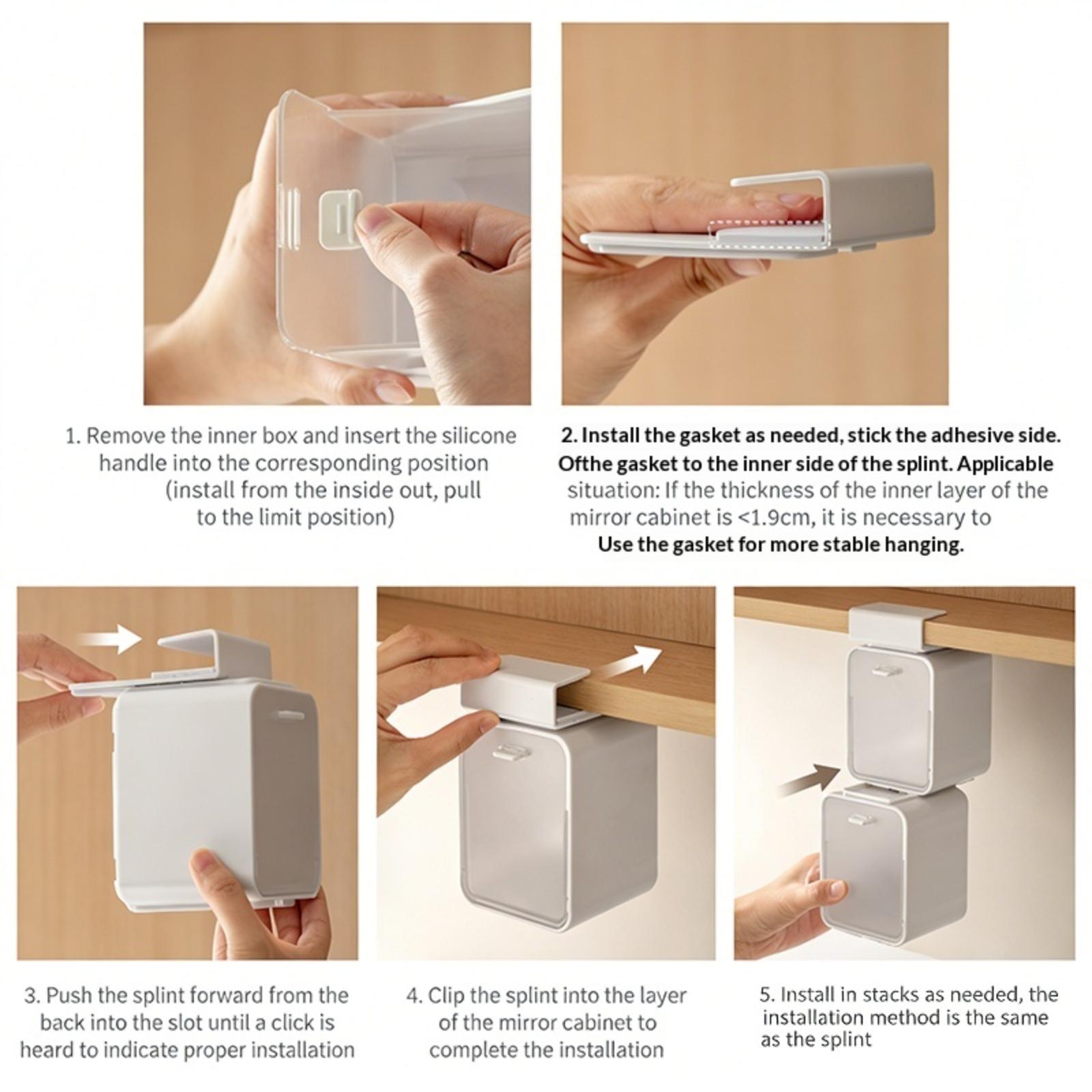 1. Remove the inner box and insert the silicone handle into the corresponding position (install from the inside out, pull to the limit position)

2. Install the gasket as needed, stick the adhesive side. Ofthe gasket to the inner side of the splint. Applicable situation: If the thickness of the inner layer of the mirror cabinet is <1.9cm, it is necessary to Use the gasket for more stable hanging.

3. Push the splint forward from the back into the slot until a click is heard to indicate proper installation

4. Clip the splint into the layer of the mirror cabinet to complete the installation

5. Install in stacks as needed, the installation method is the same as the splint