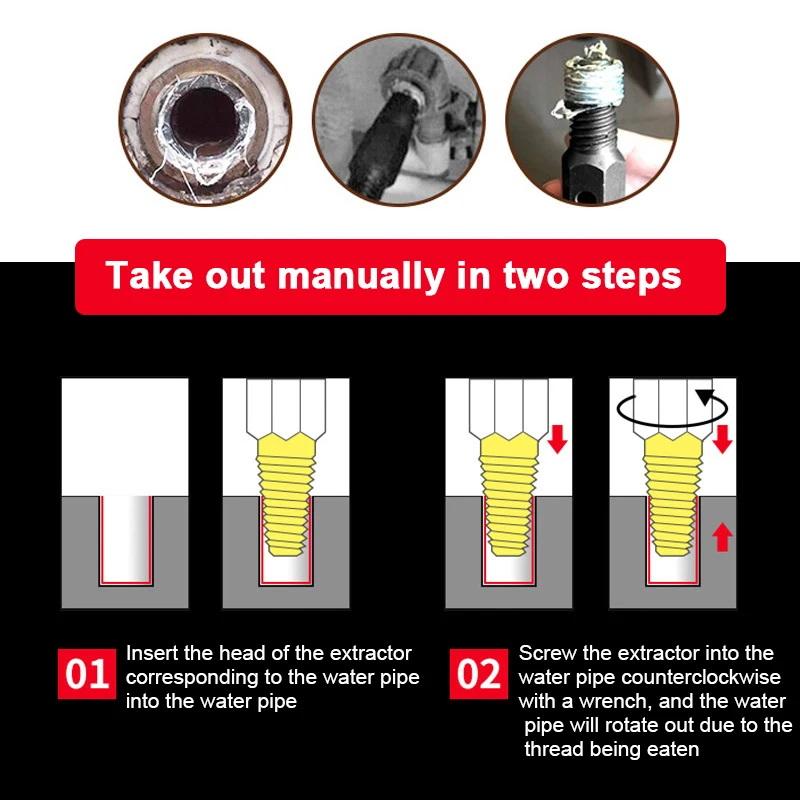 Take out manually in two steps

01 Insert the head of the extractor corresponding to the water pipe into the water pipe

02 Screw the extractor into the water pipe counterclockwise with a wrench, and the water pipe will rotate out due to the thread being eaten